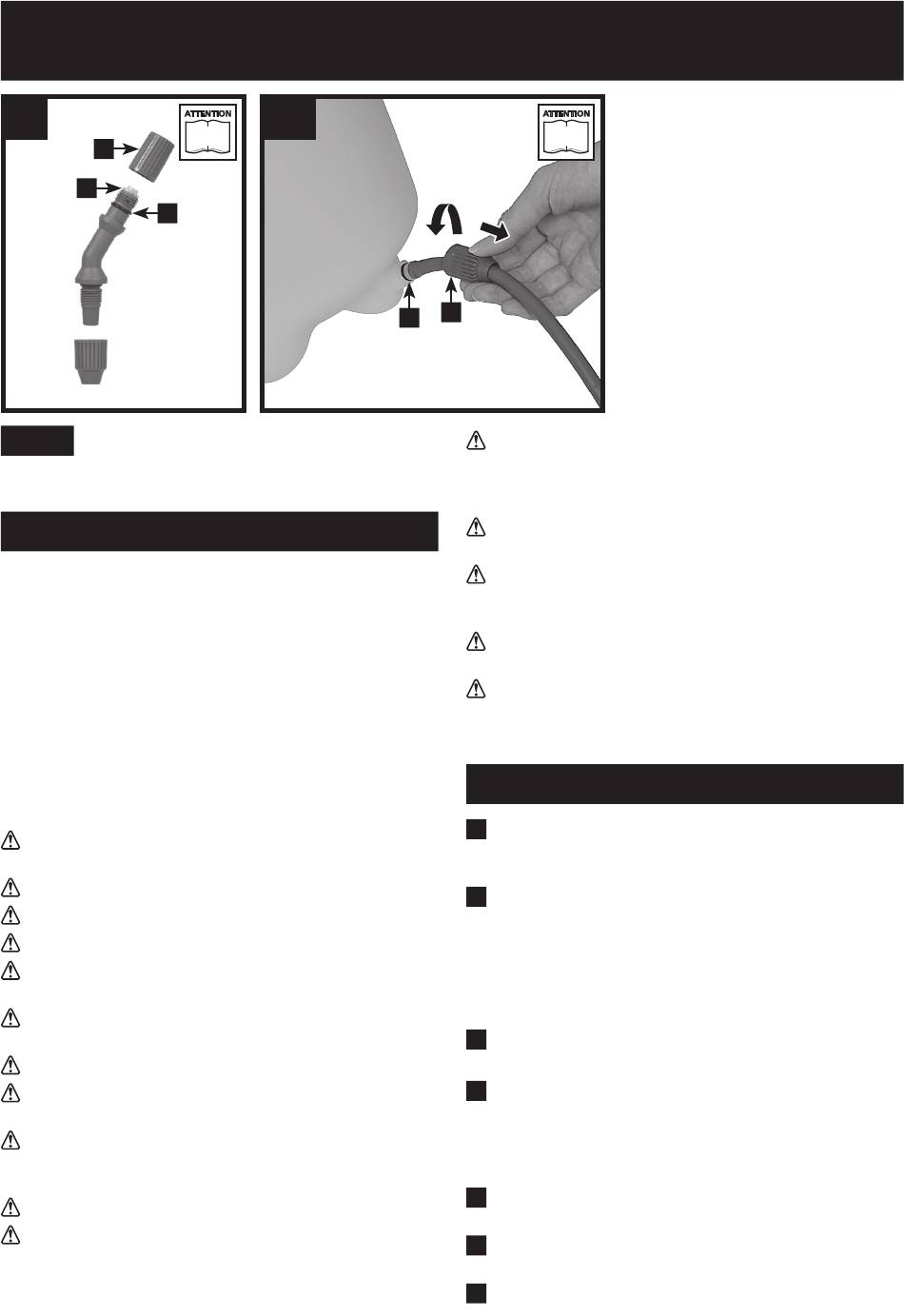 ATTENTION

ATTENTION