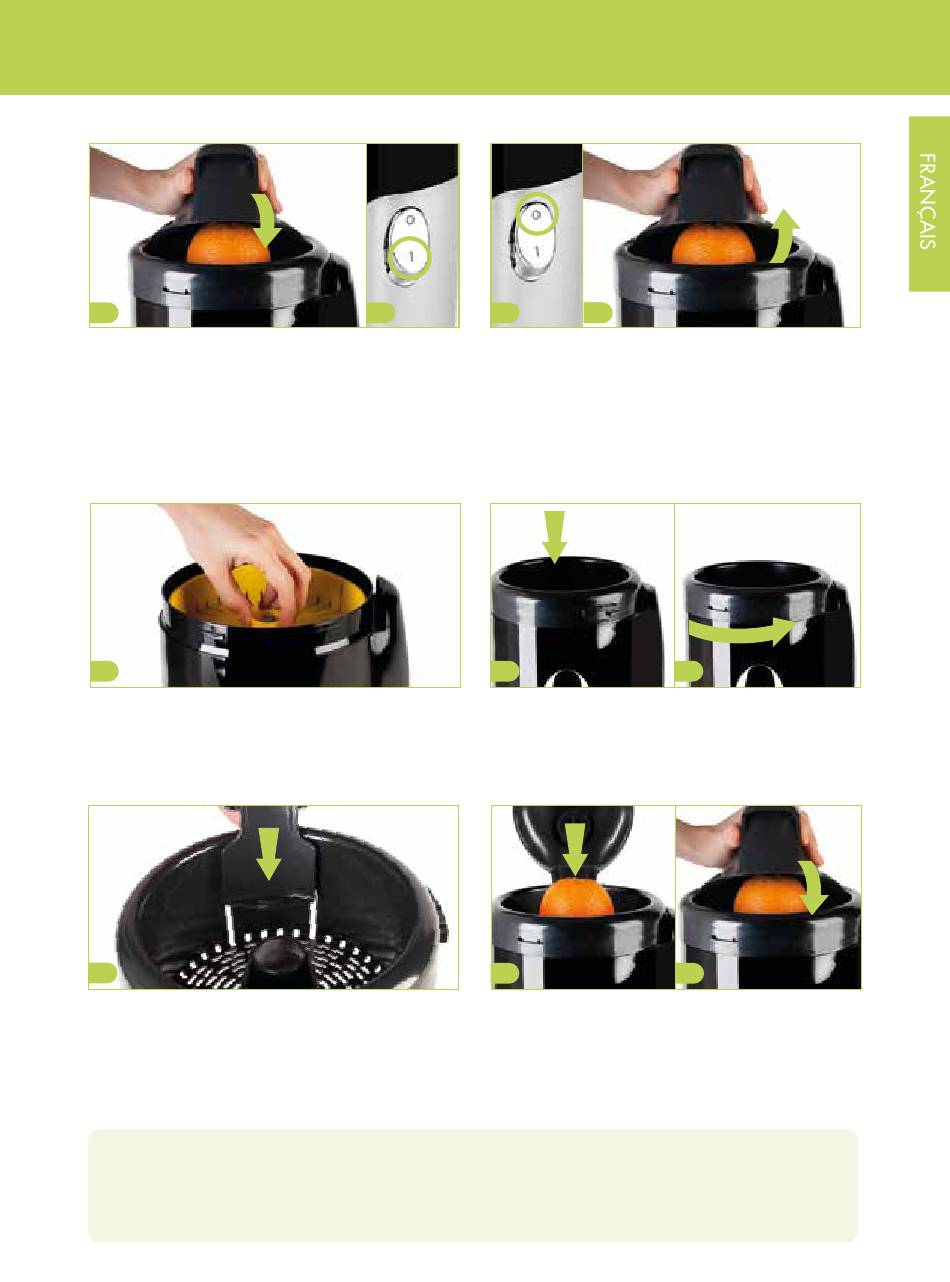 FRANÇAIS

0
1

0
1