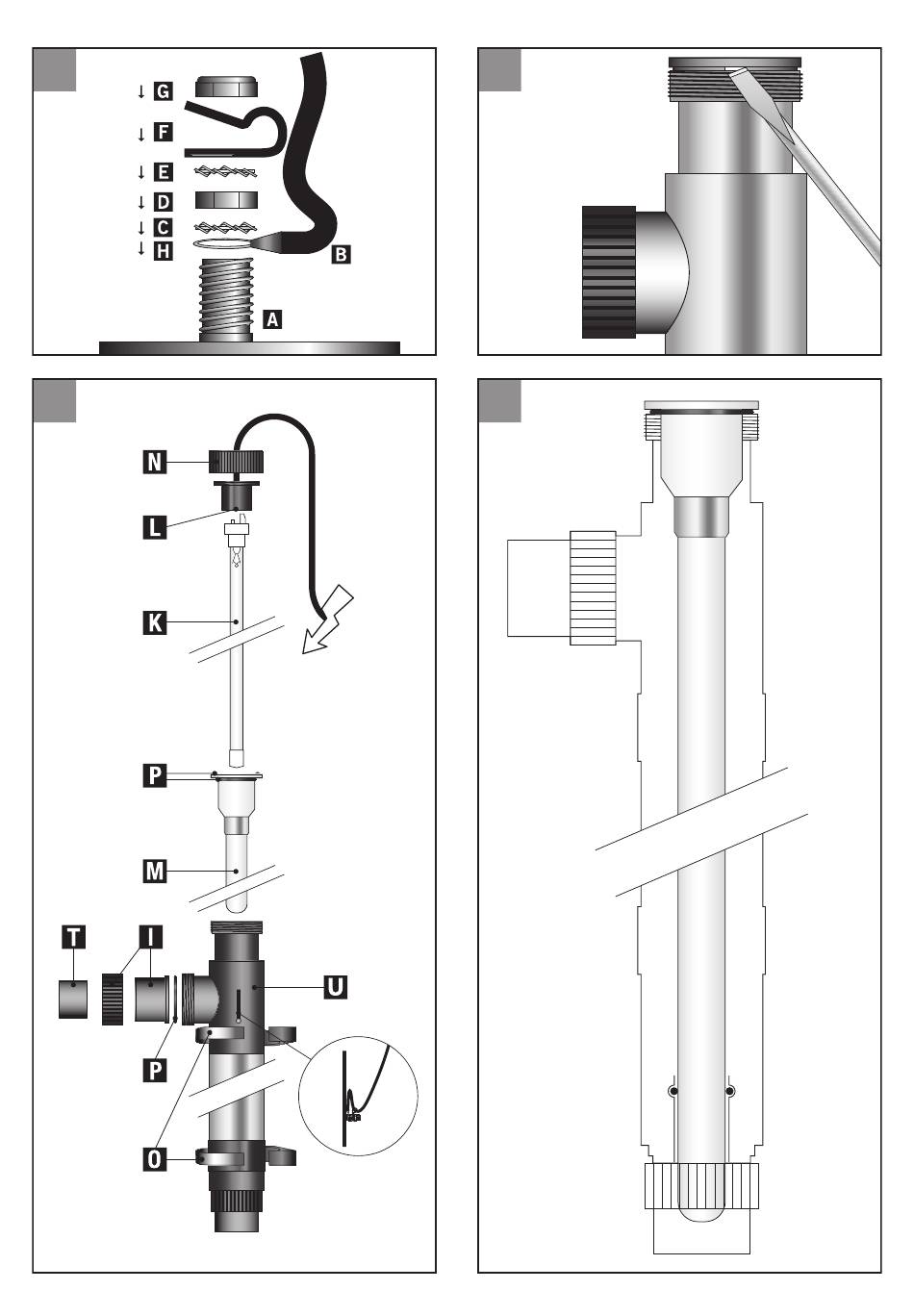 ↓ G
↓ F
↓ E
↓ D
↓ C
↓ H
B
A

N
L
K
P
M
T
I
U
P
O