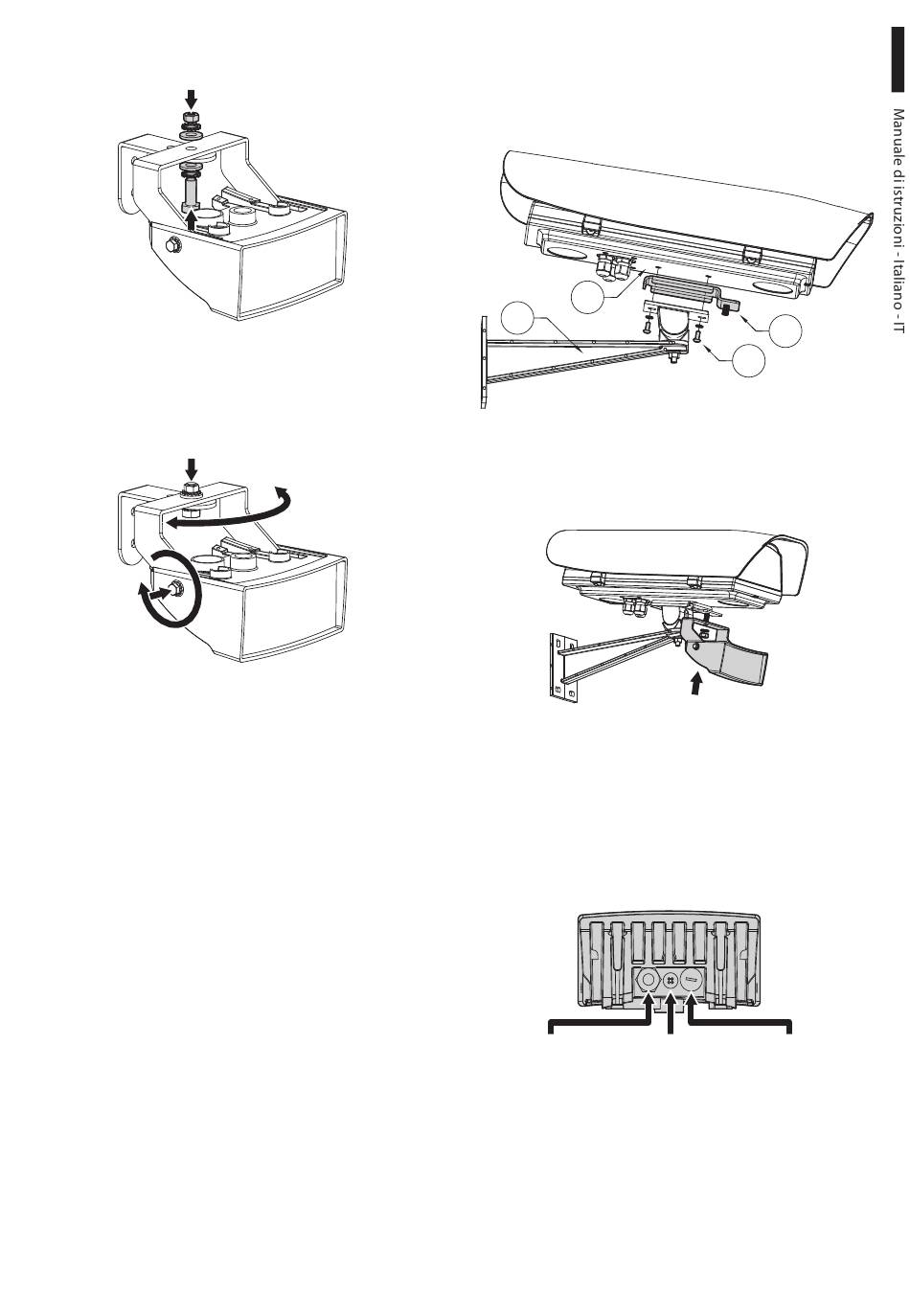 Manuale di istruzioni - Italiano - IT