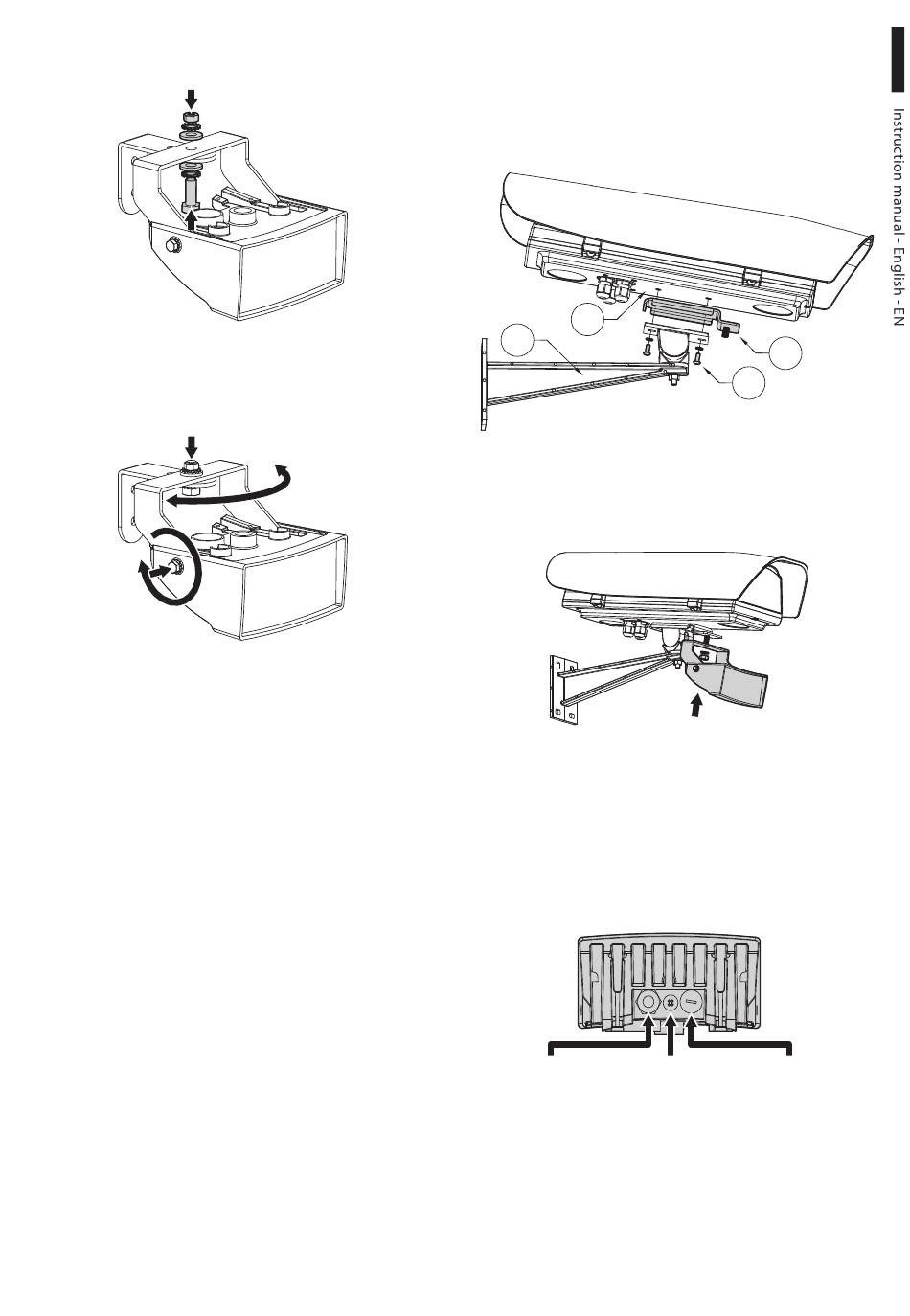 Instruction manual - English - EN