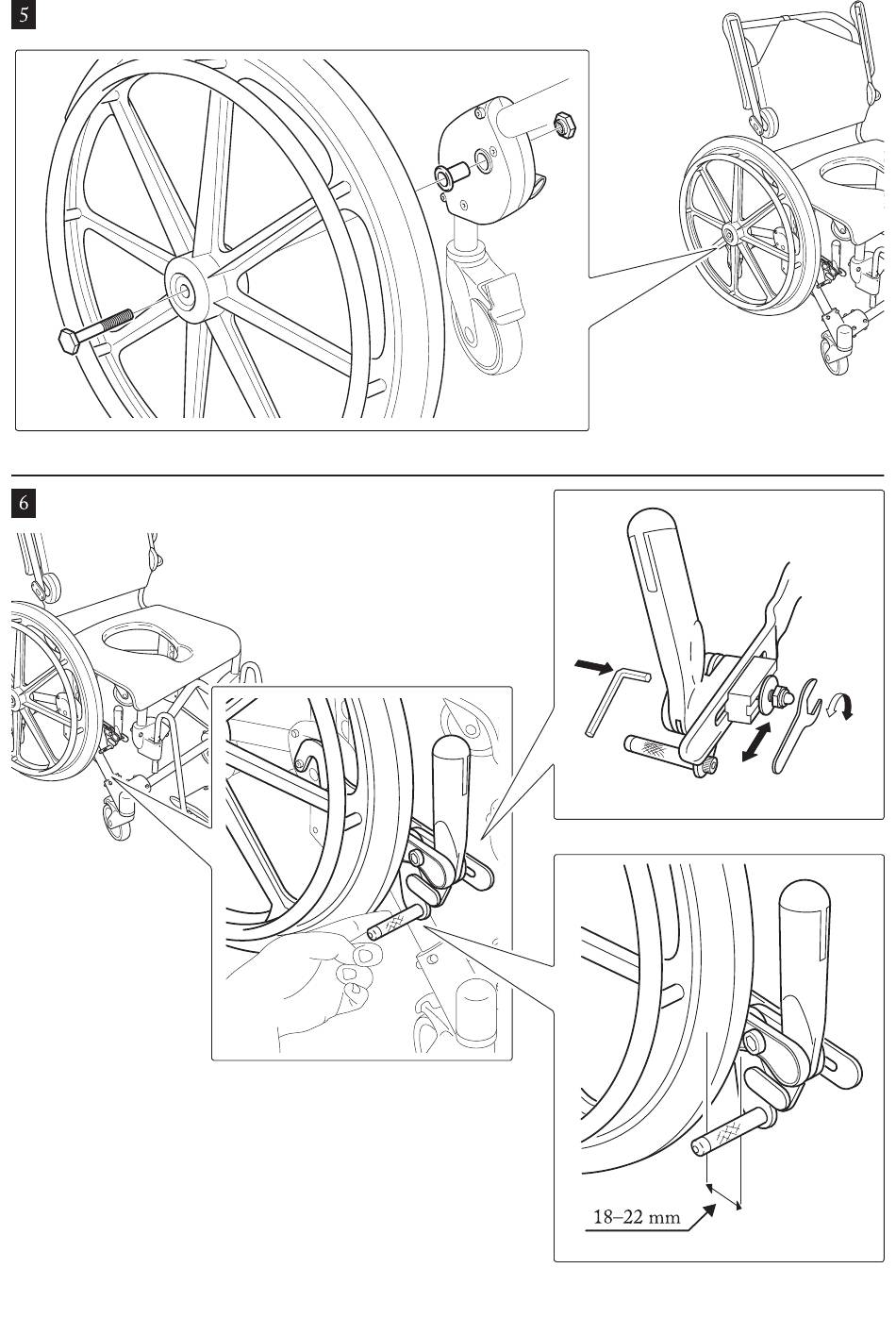 5

6

18–22 mm