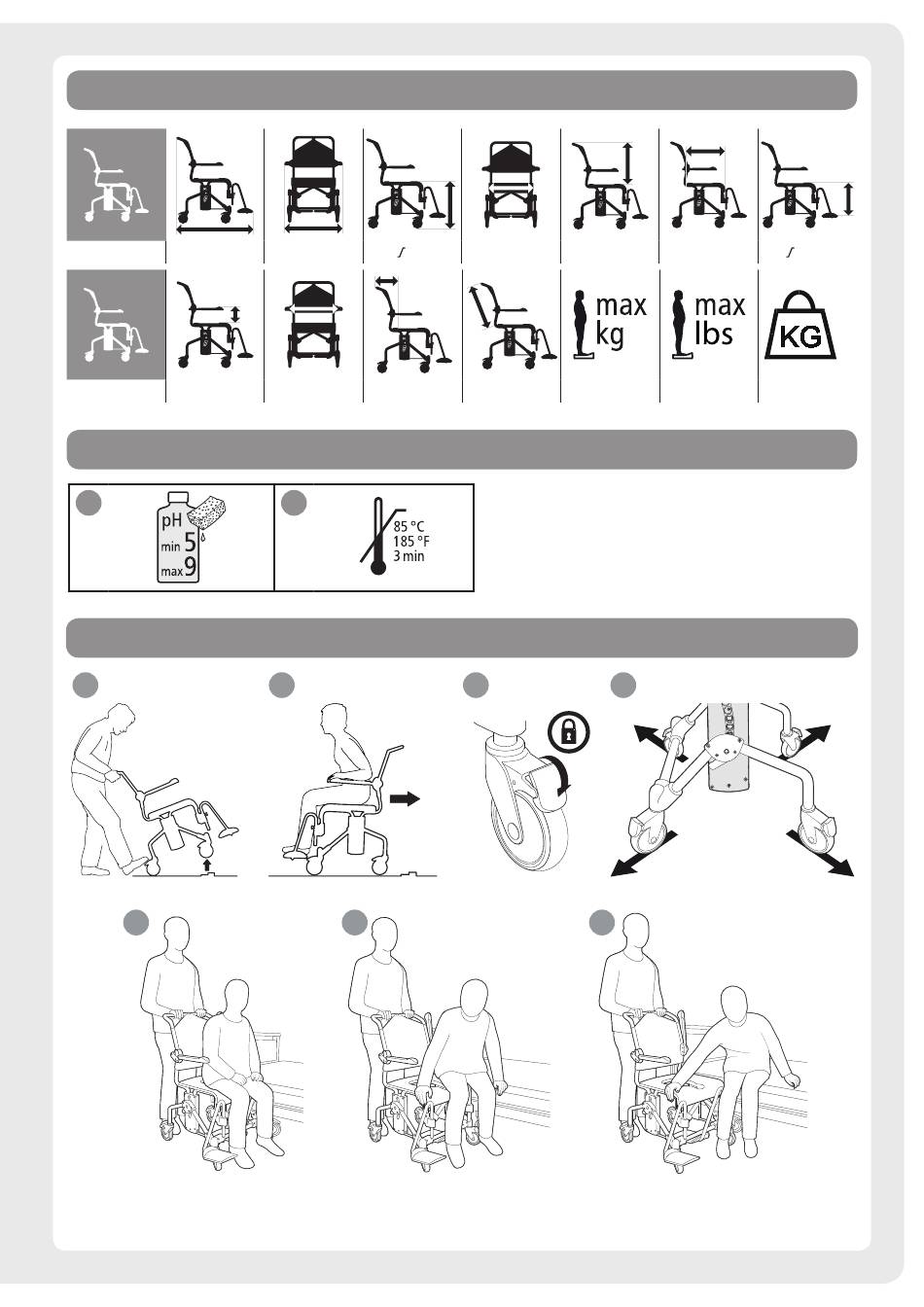 max kg

max lbs

KG

pH
min 5
max 9

85 °C
185 °F
3 min