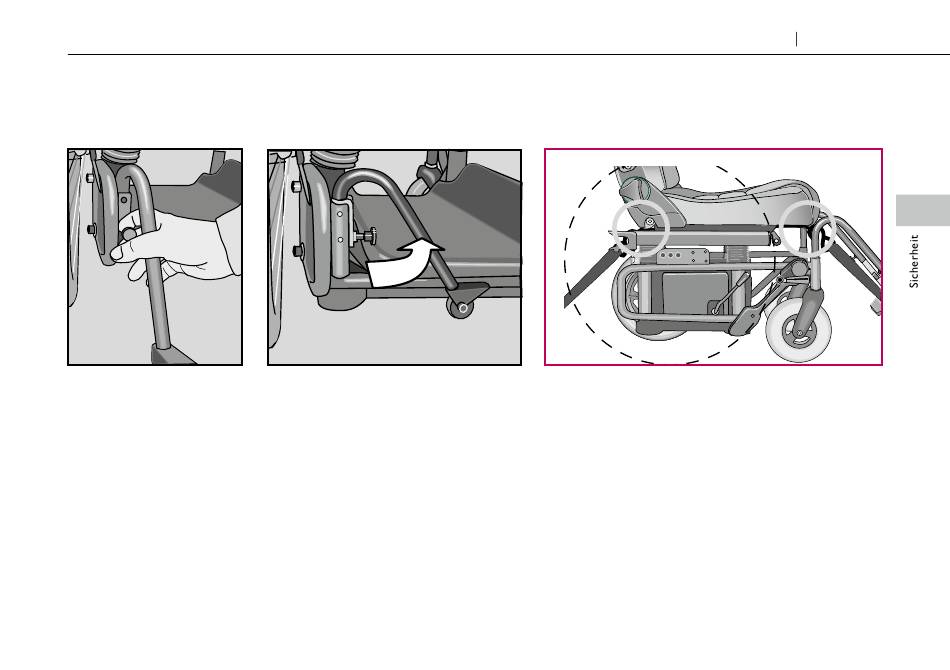 Sicherheit