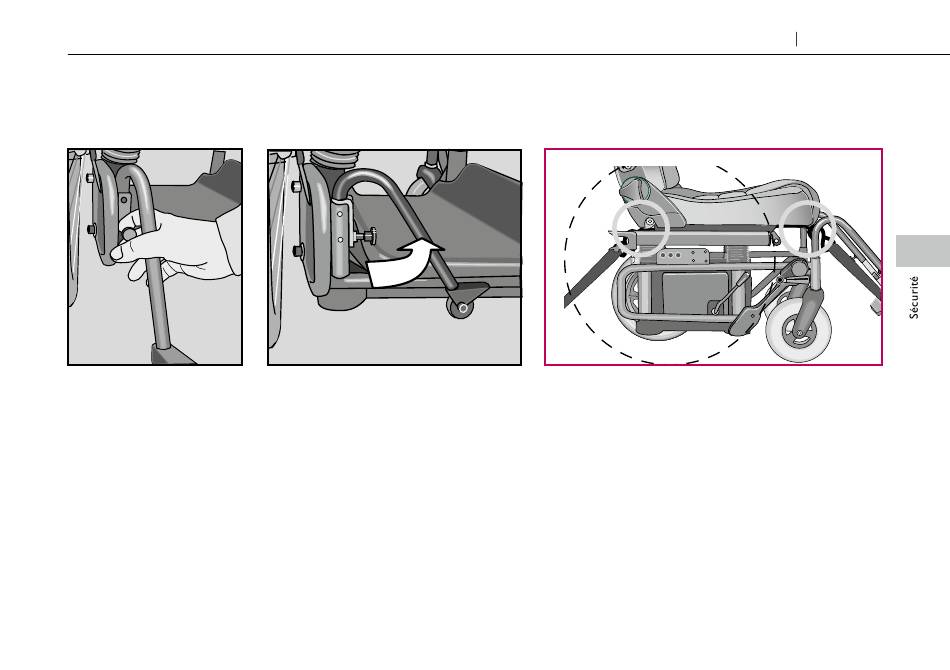 Sécurité