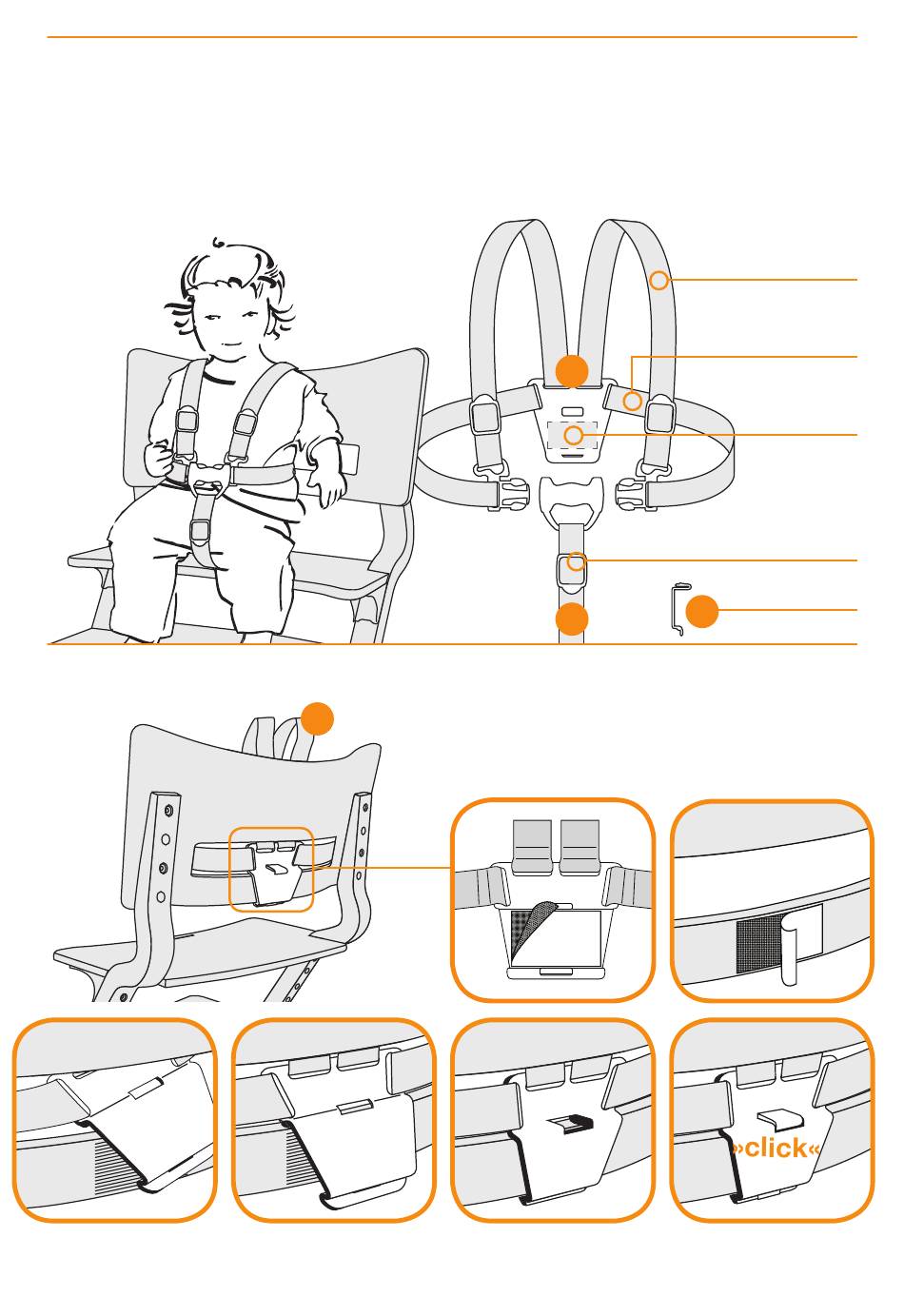 »click«