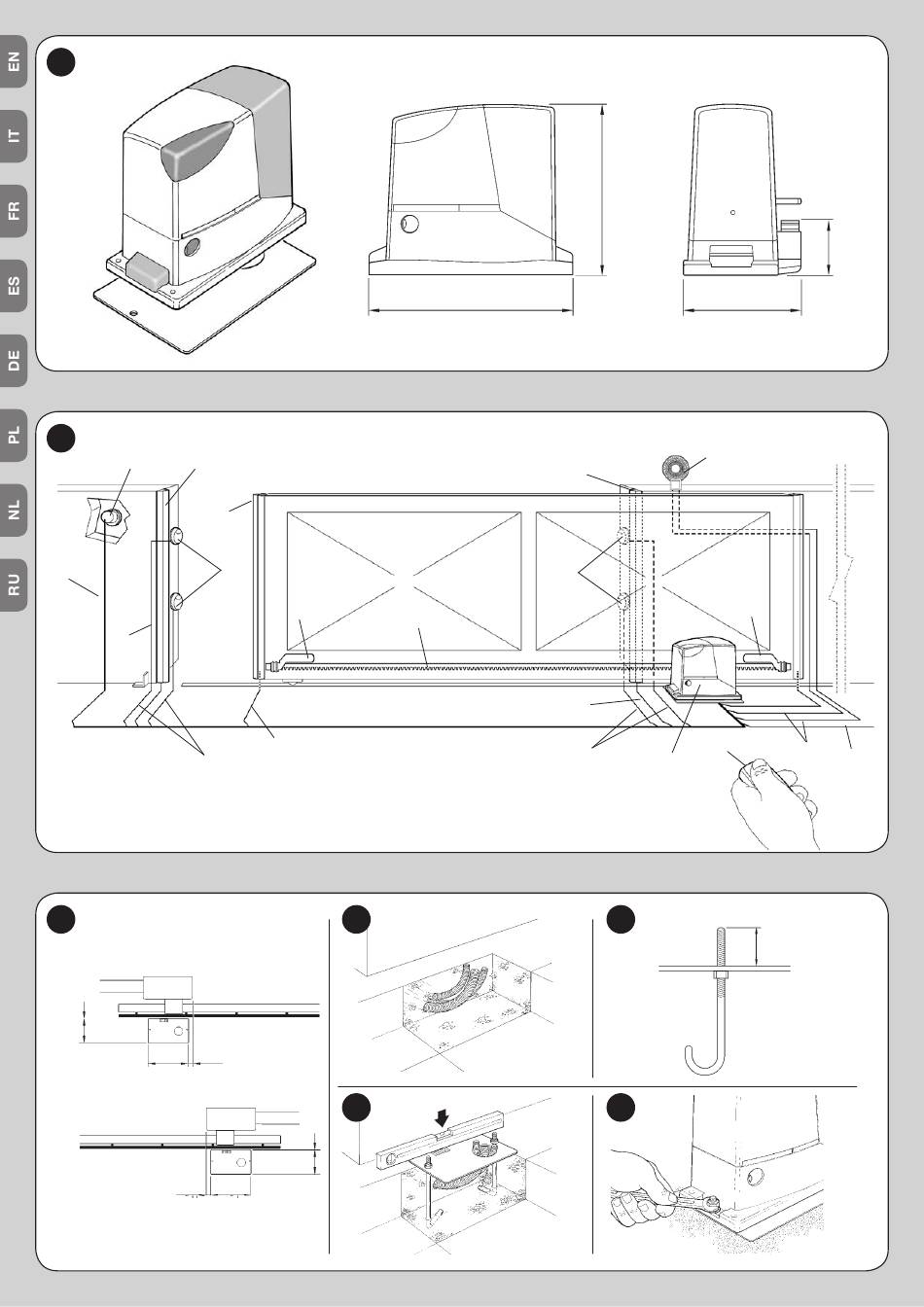 EN
IT
FR
ES
DE
PL
NL
RU