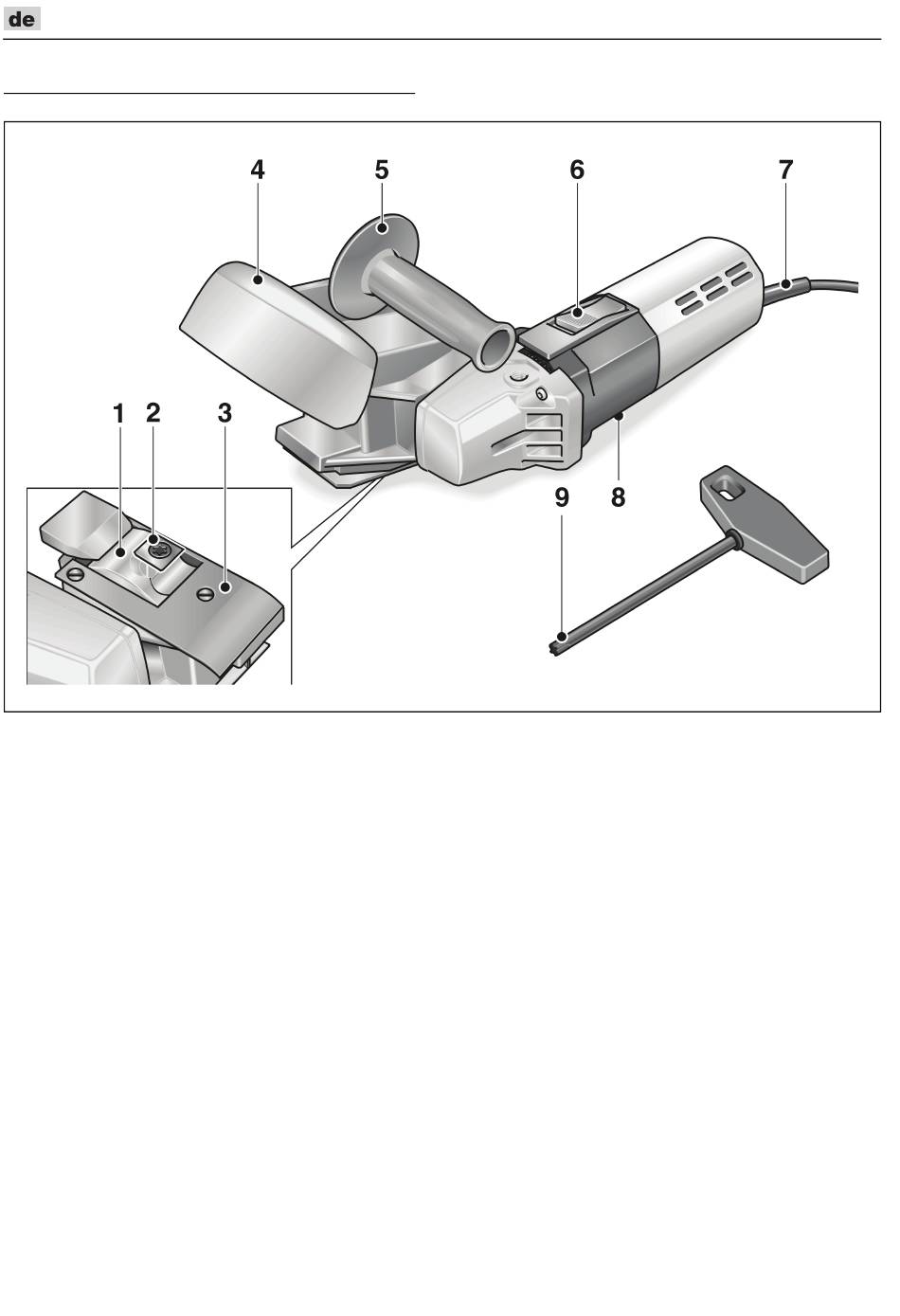 de

4 5 6 7

1 2 3

9 8