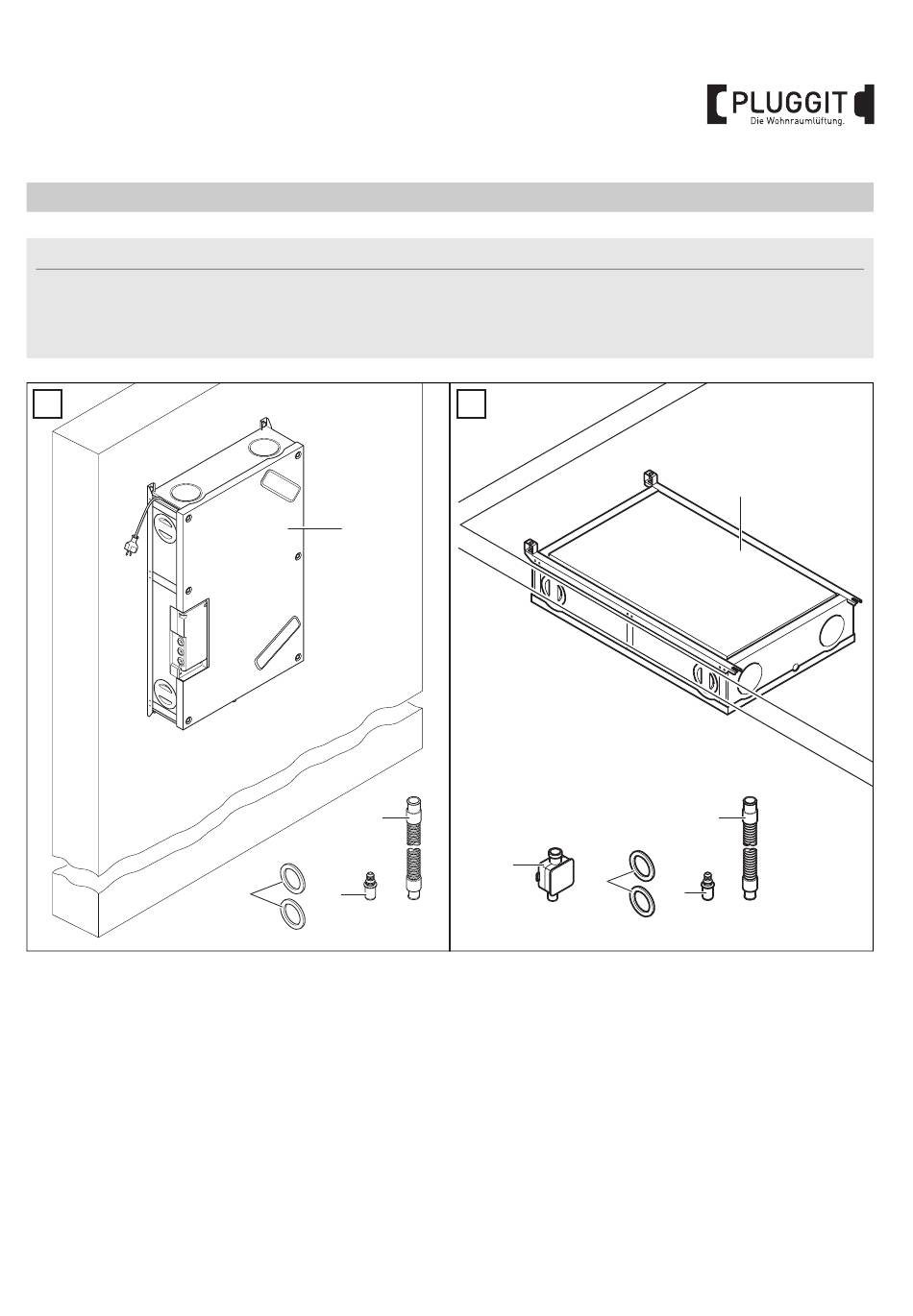 PLUGGIT
Die Wohnraumlüftung.