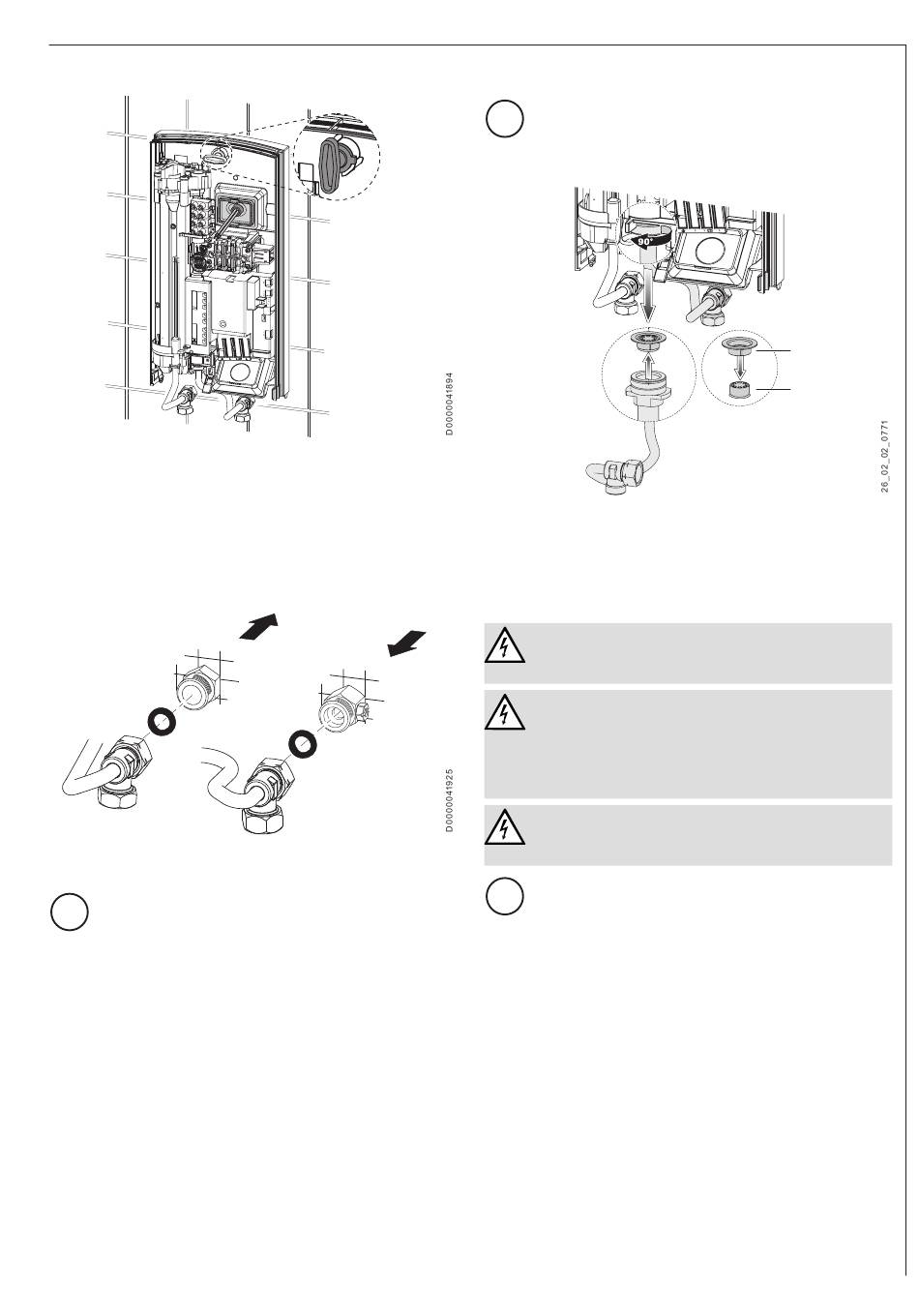 D0000041894

90°

26_02_02_0771

D0000041925