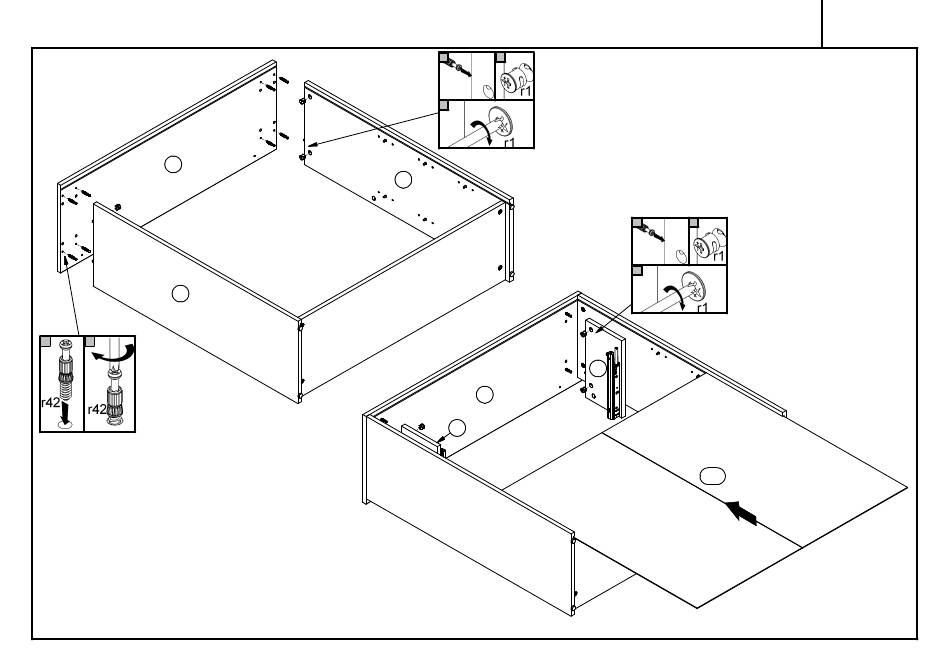 r1
r1
r1
r1
r42
r42