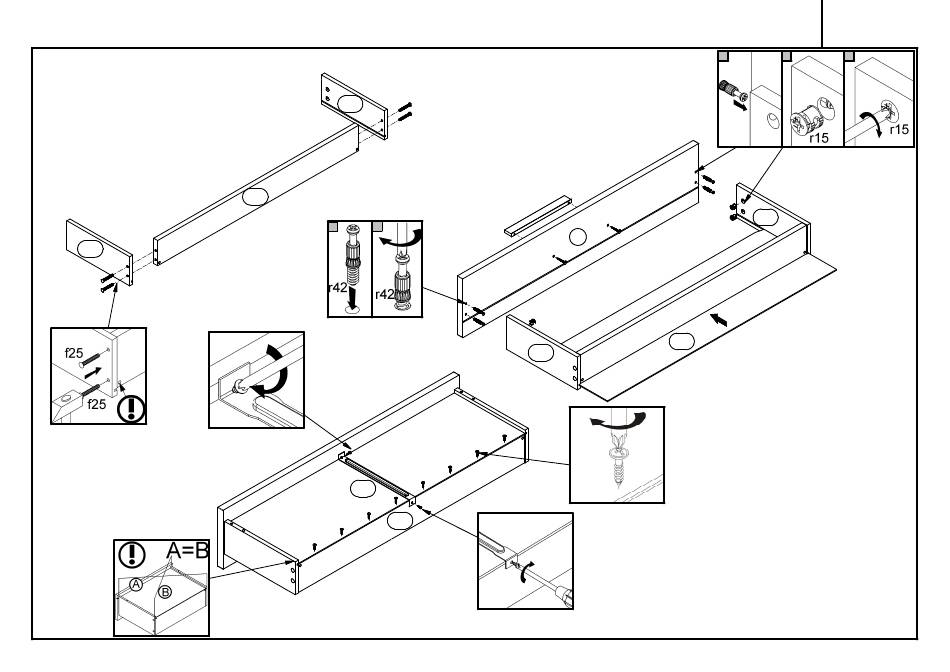 r15
r15
r42
r42
f25
f25
A=B
A
B