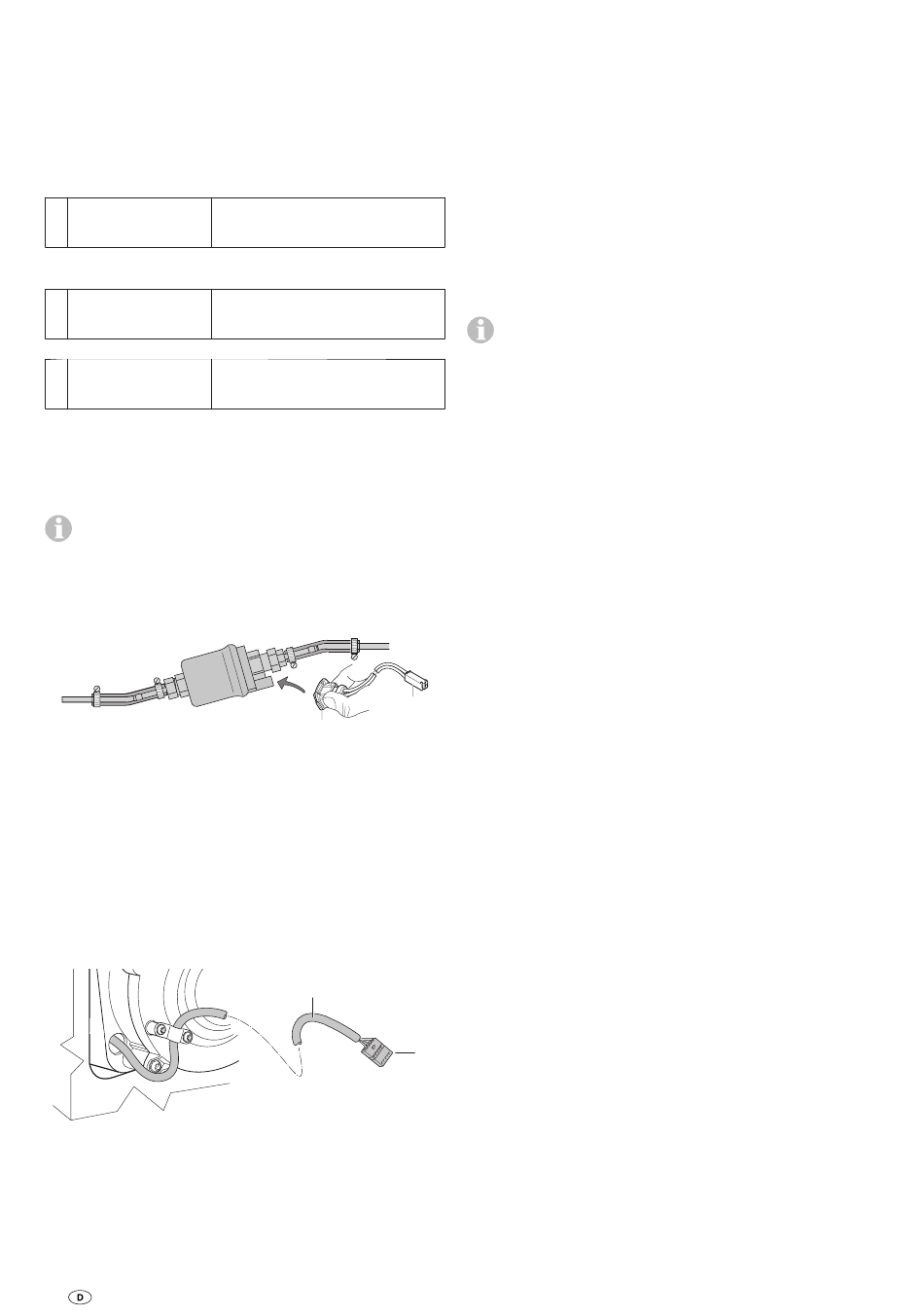 D