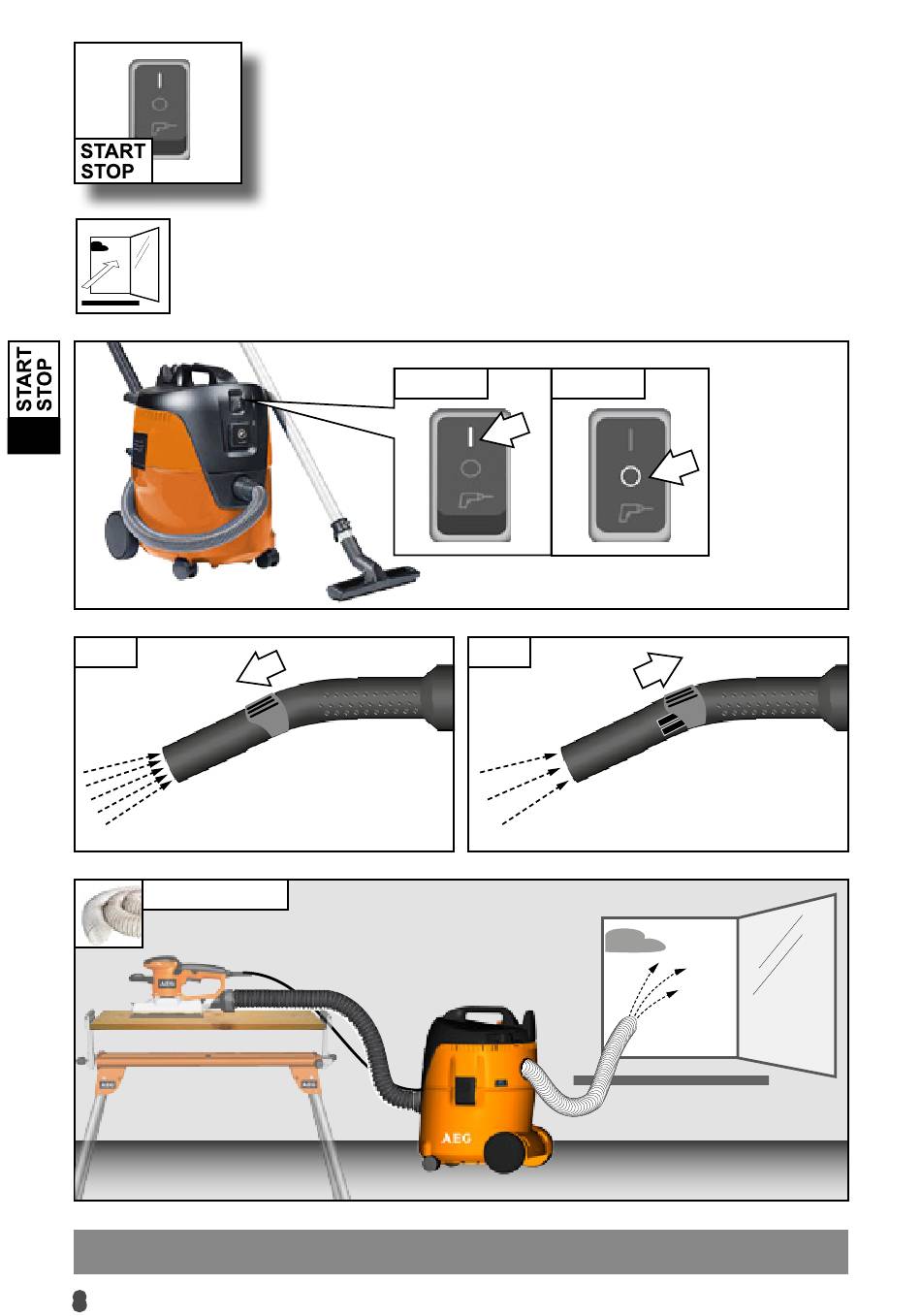 START
STOP

START
STOP

AEG

AEG

8