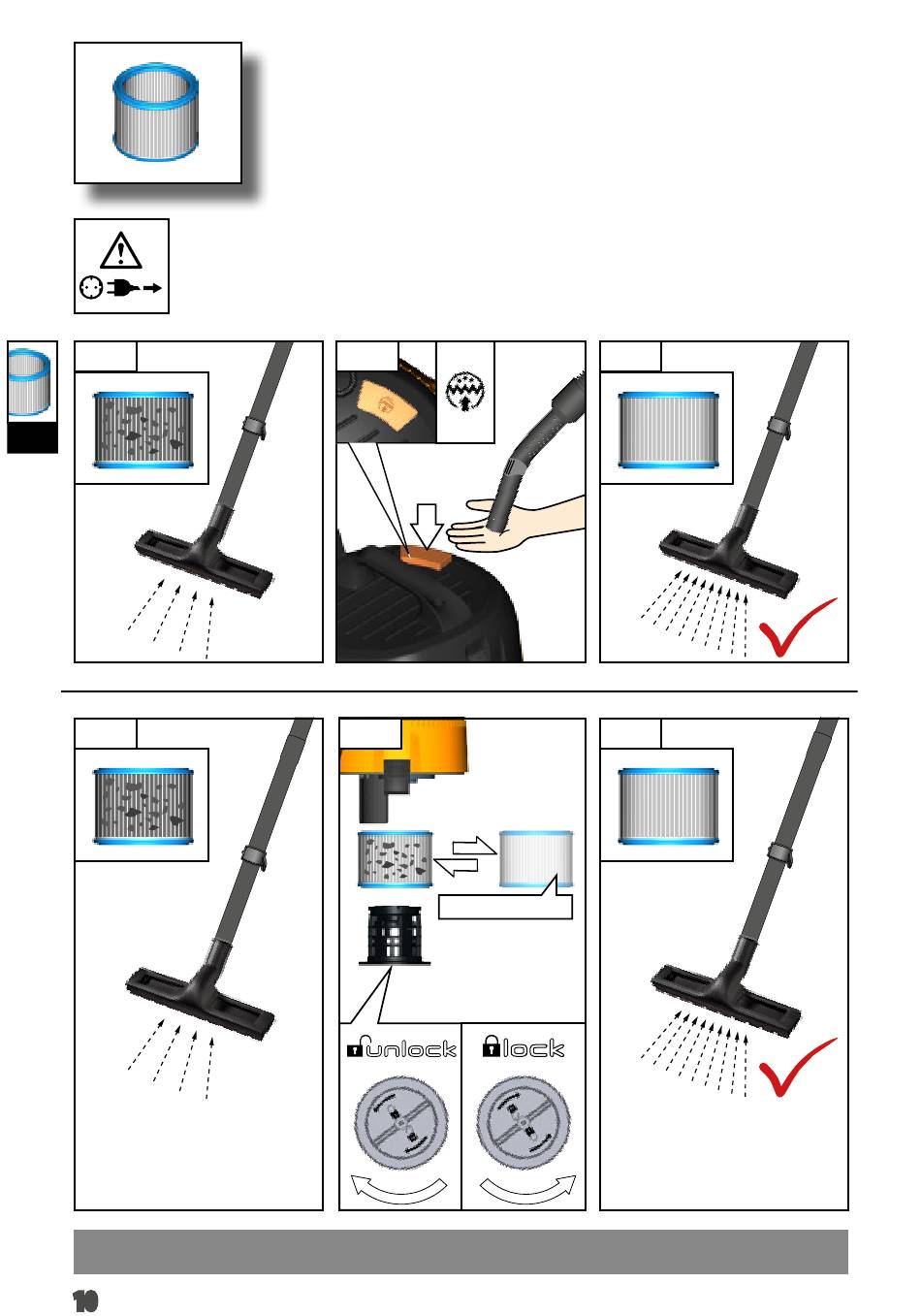 unlock

lock

10