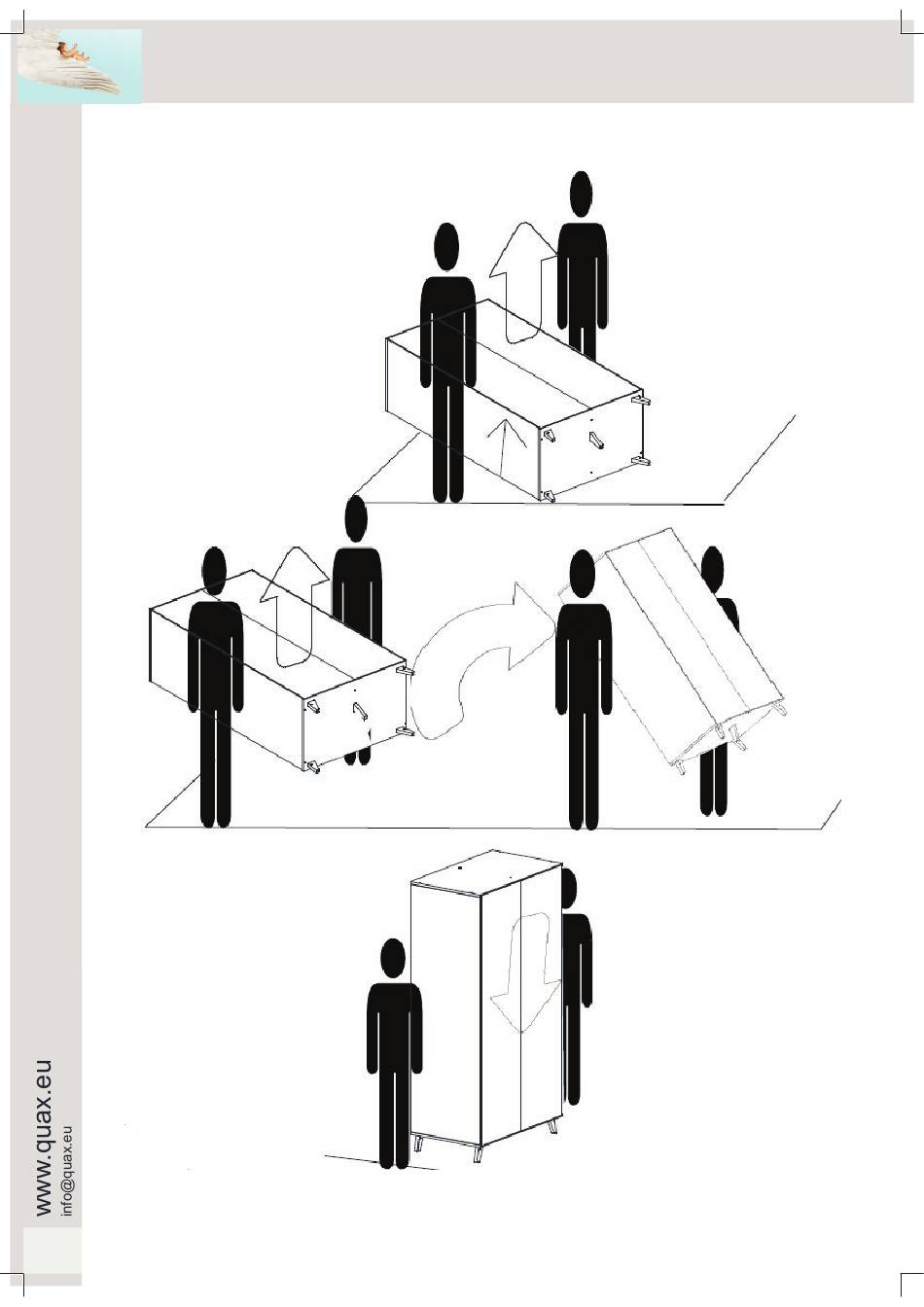 www.quax.eu
info@quax.eu