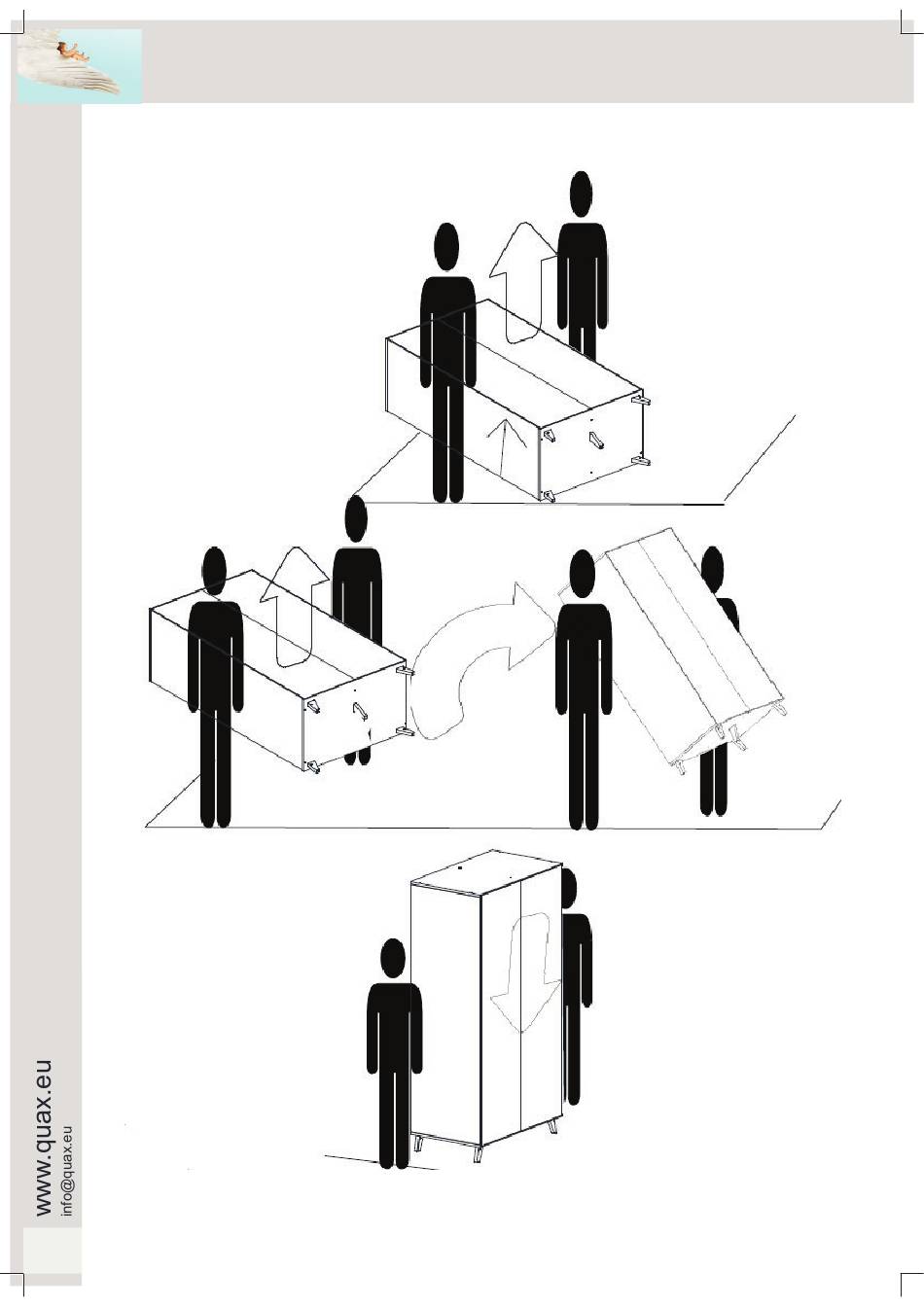 www.quax.eu
info@quax.eu