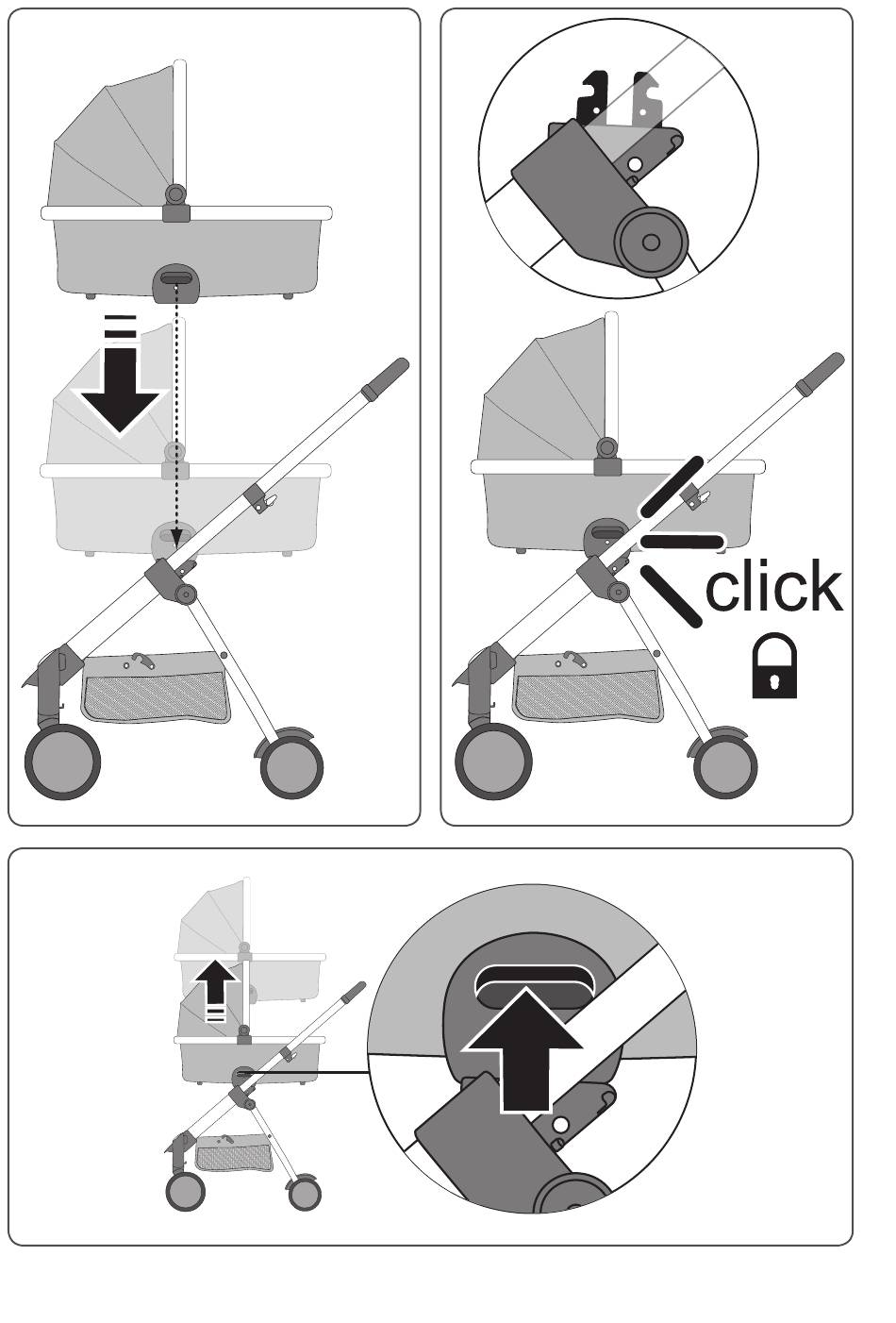 click