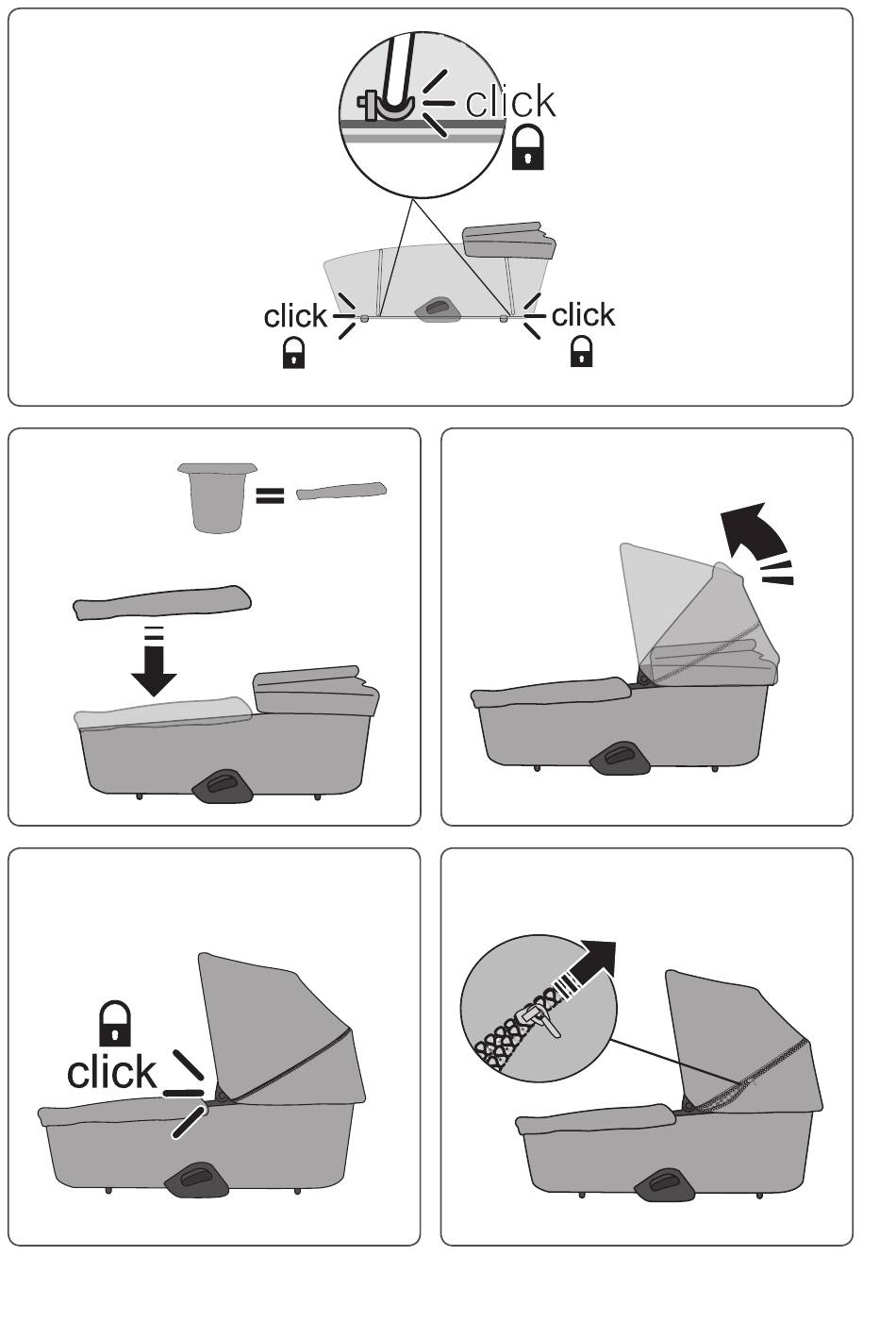 click

click

click

click