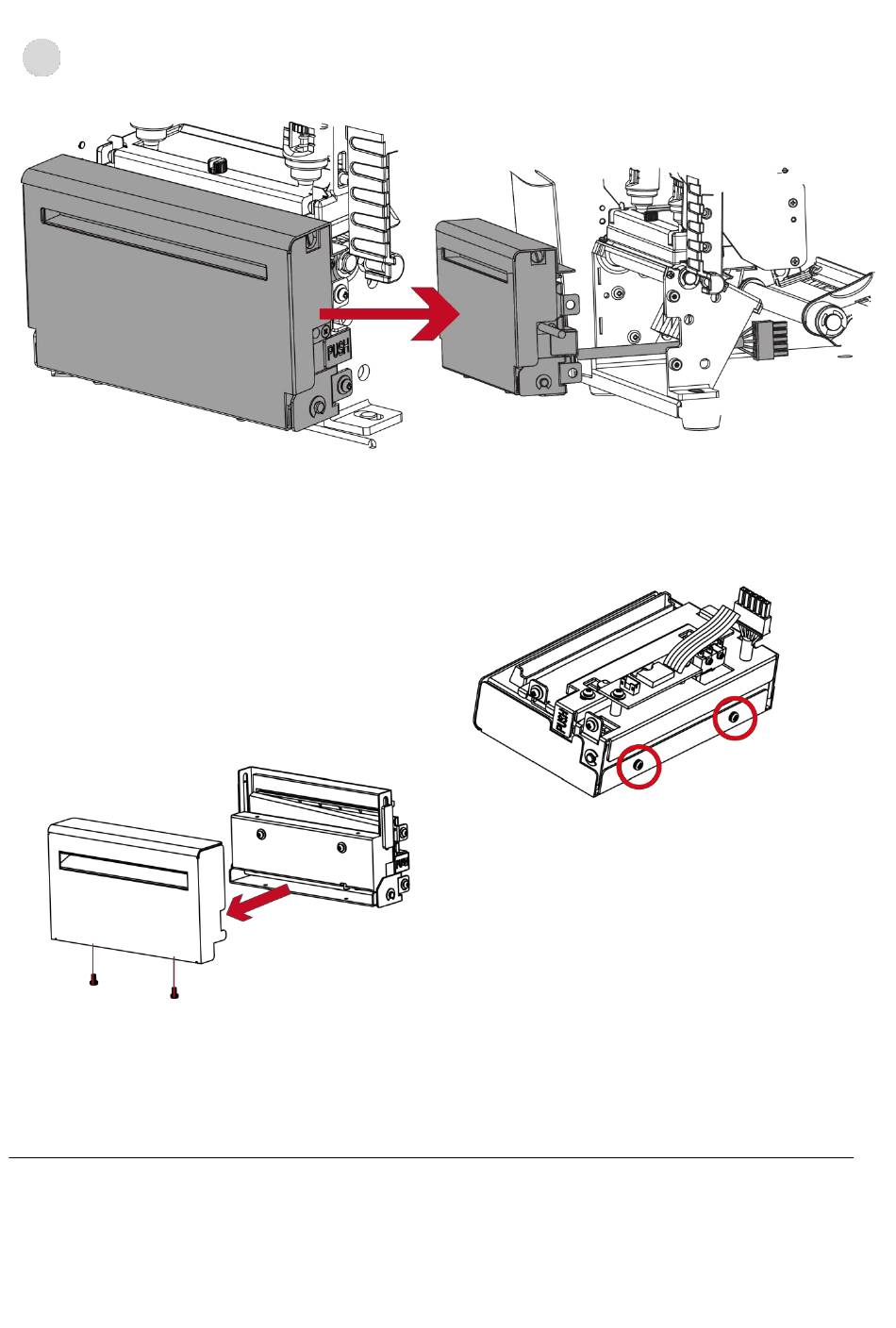 PUSH

PUSH