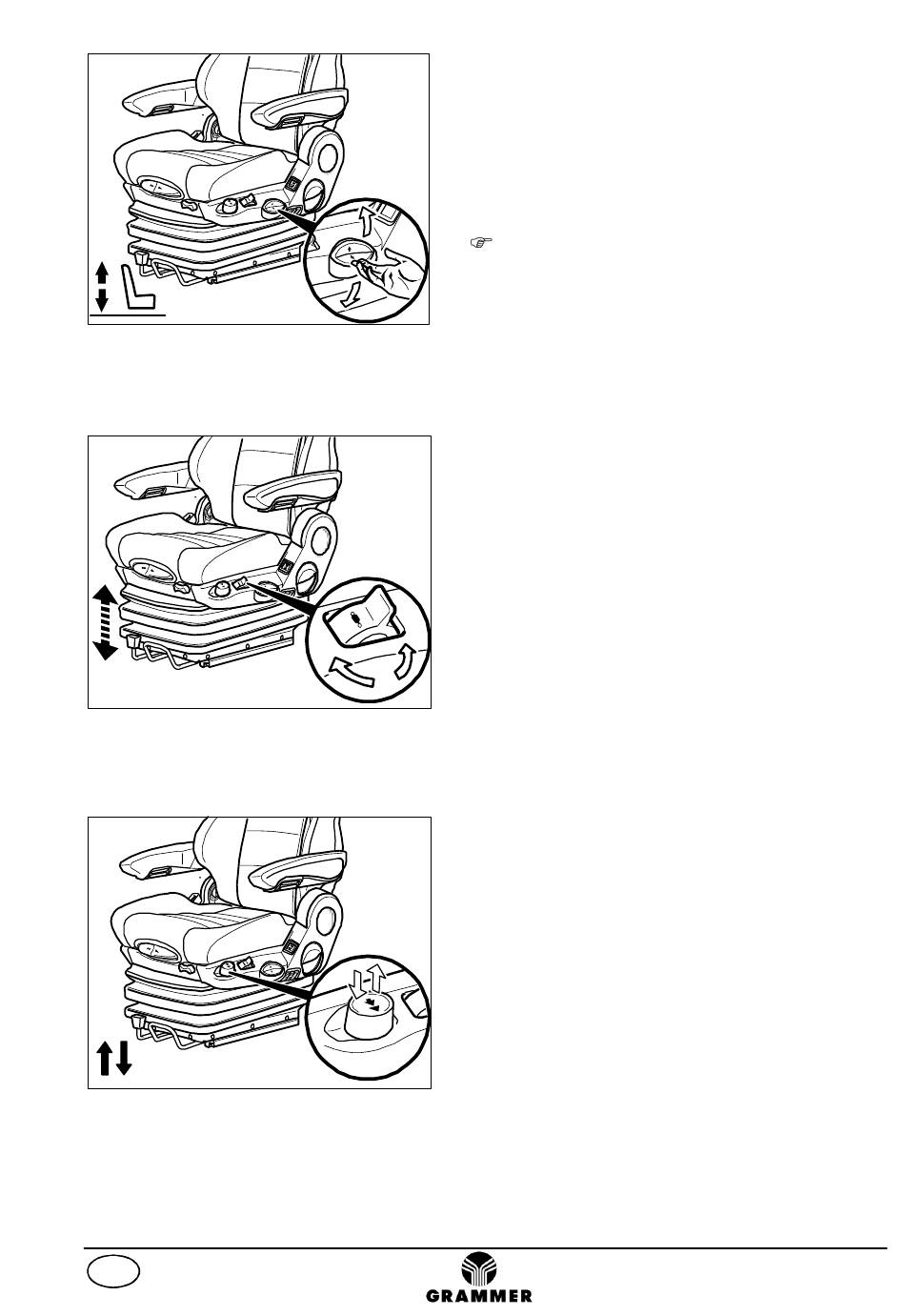 GRAMMER