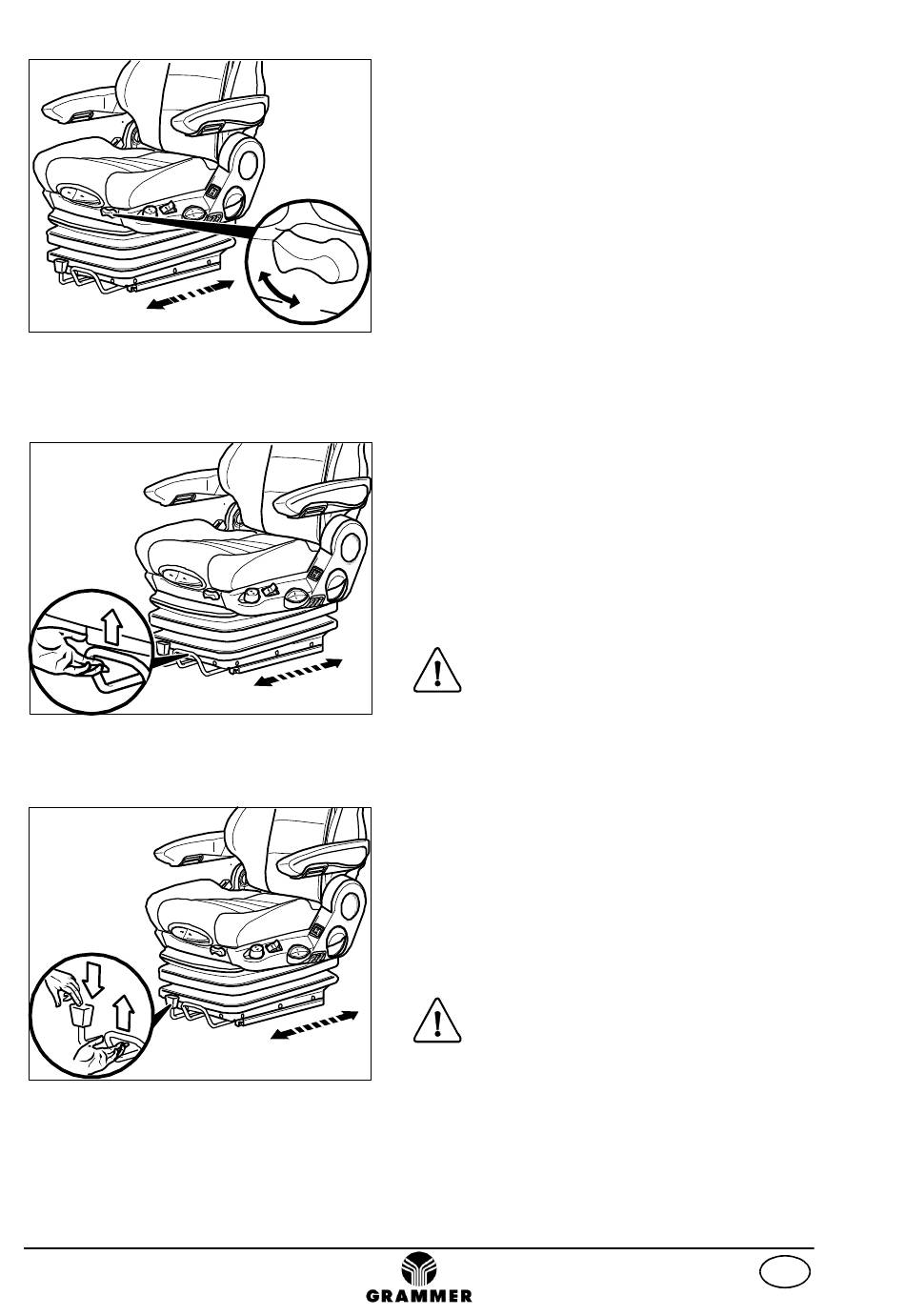 GRAMMER