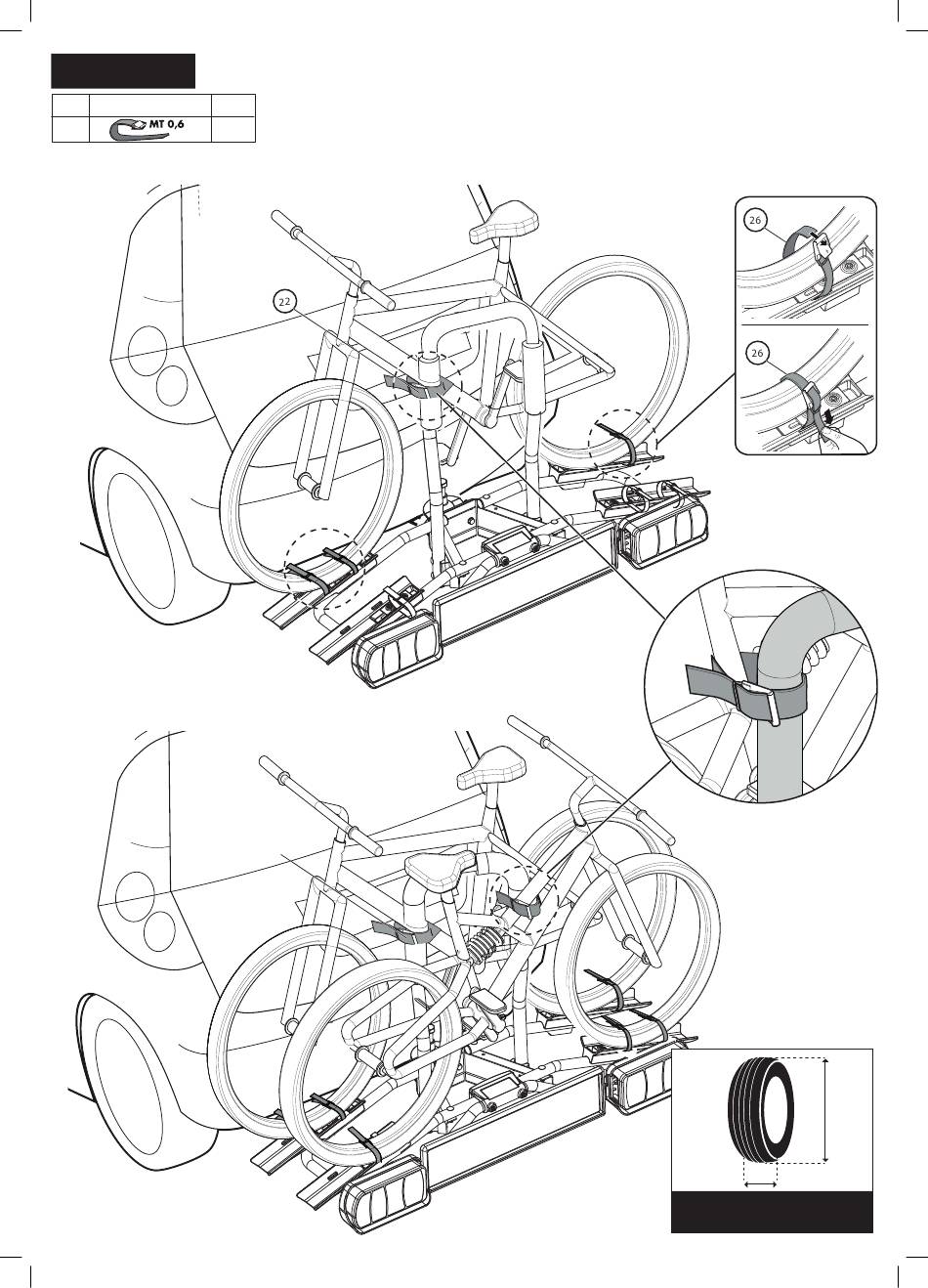 MT 0,6

22

26

26