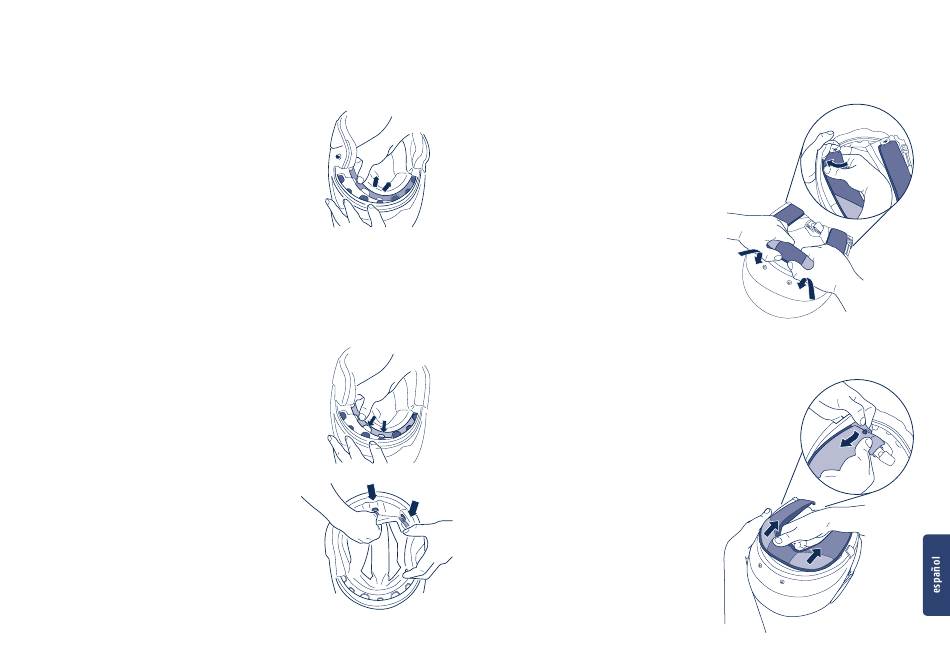 español