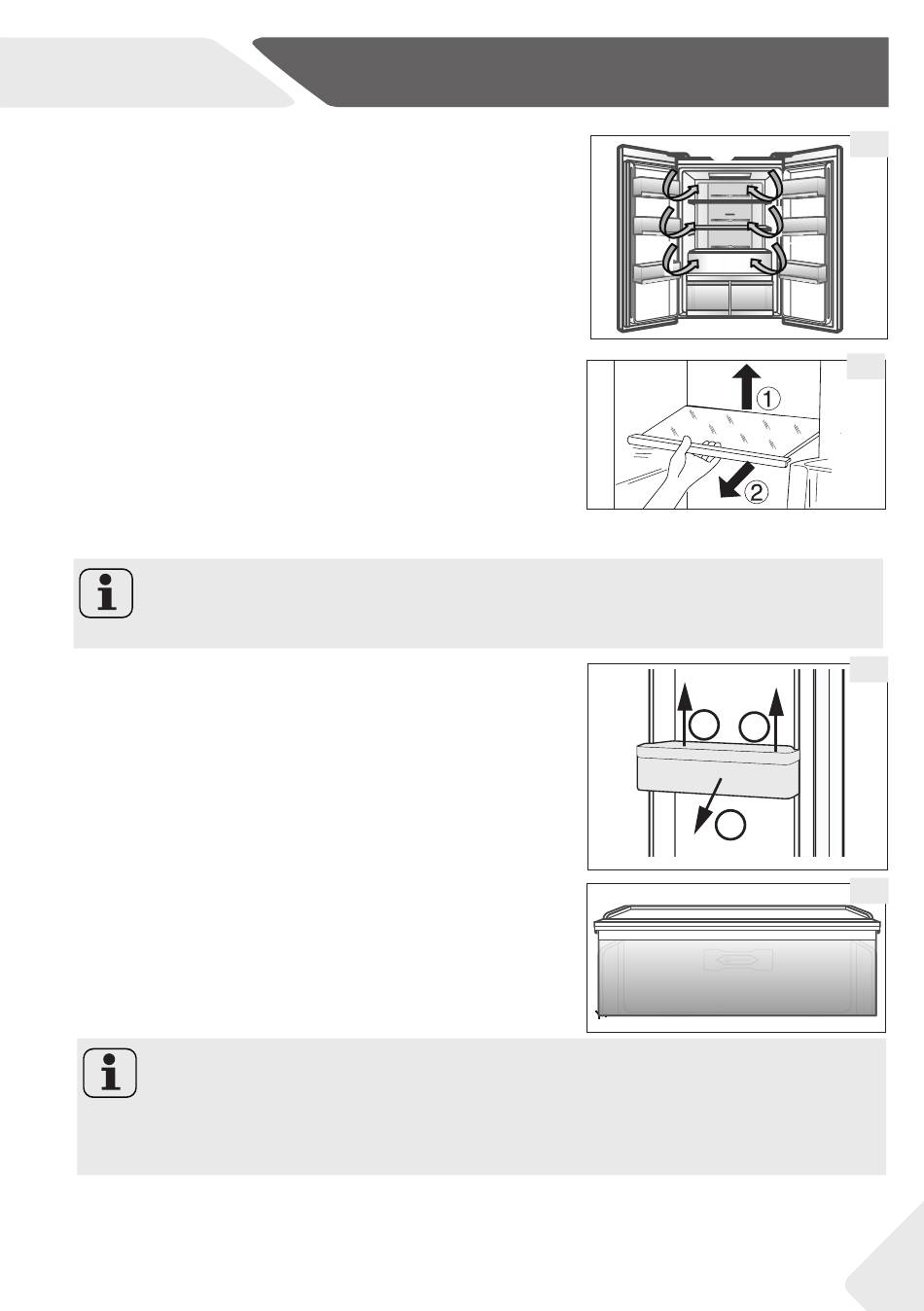 ①

②