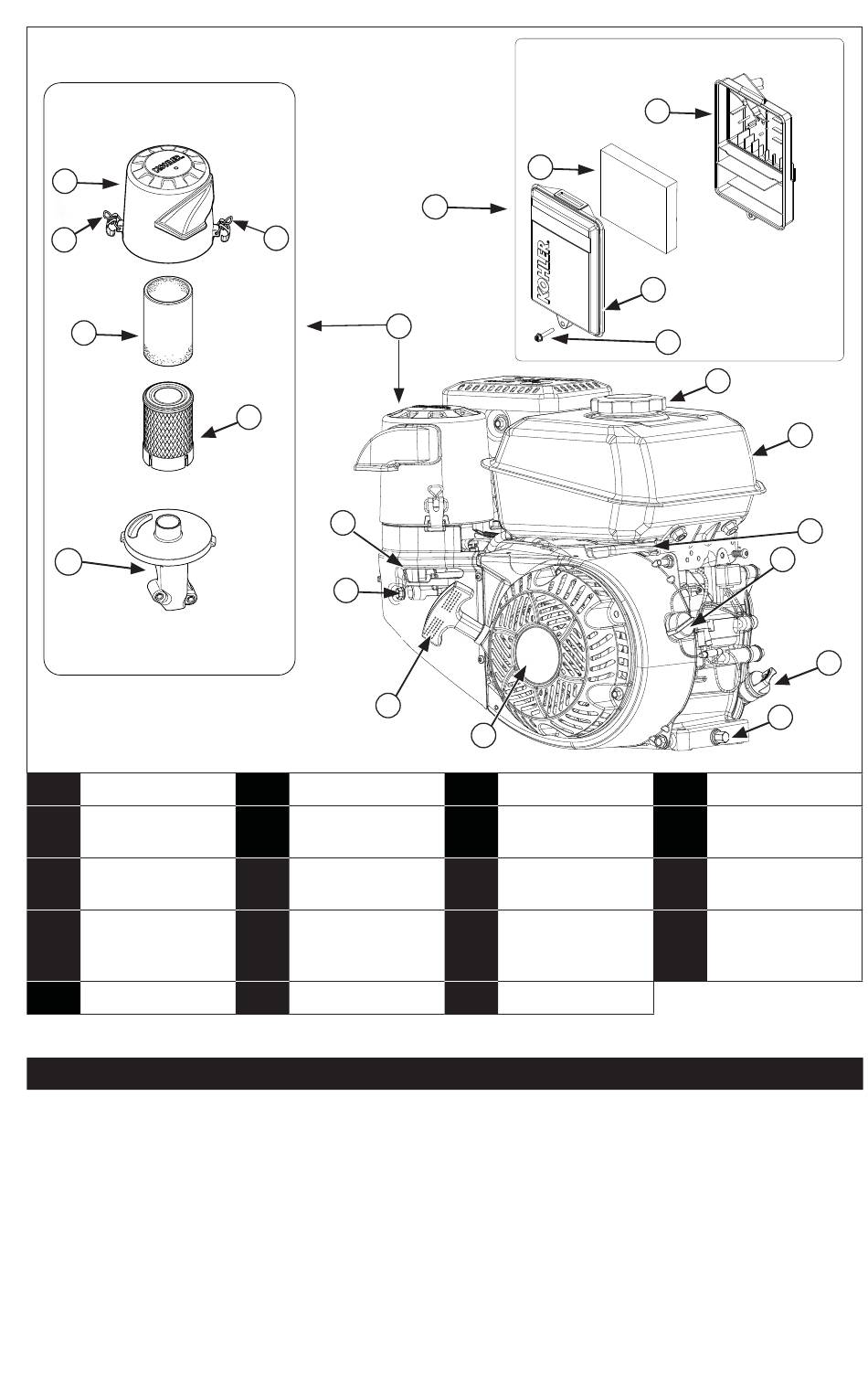 KOHLER

KOHLER