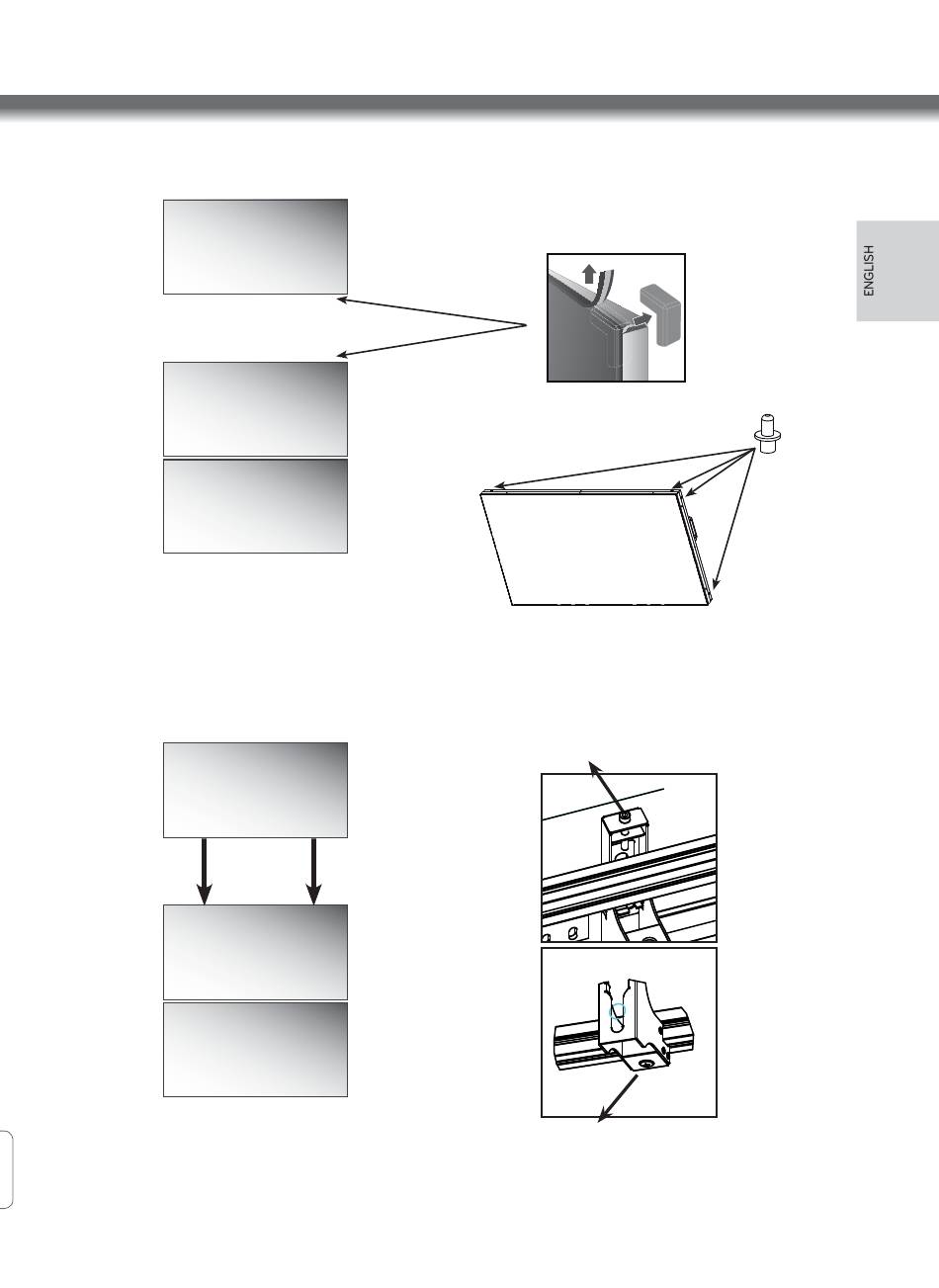 ENGLISH