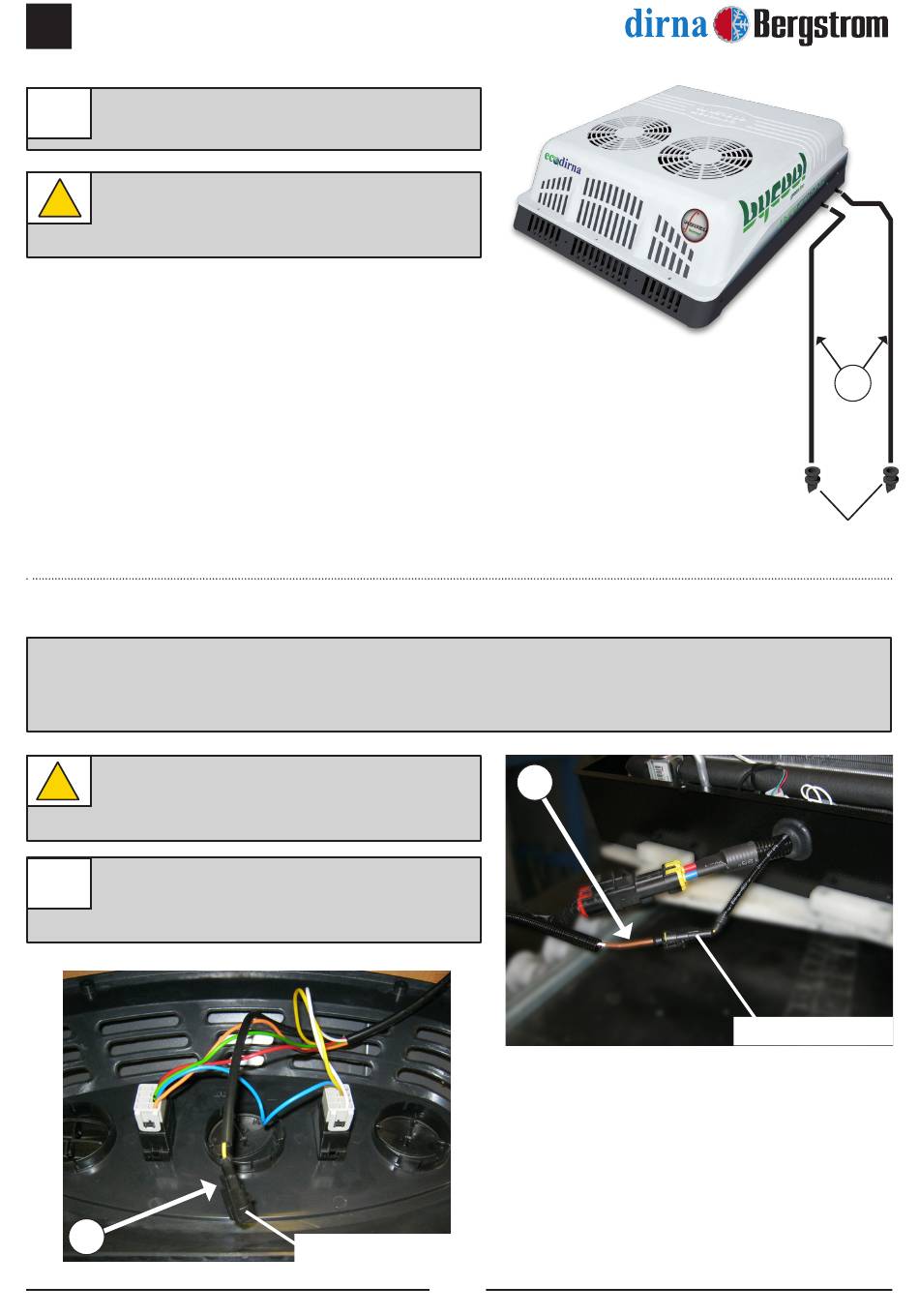 dirna Bergstrom

ecodirna

bycool