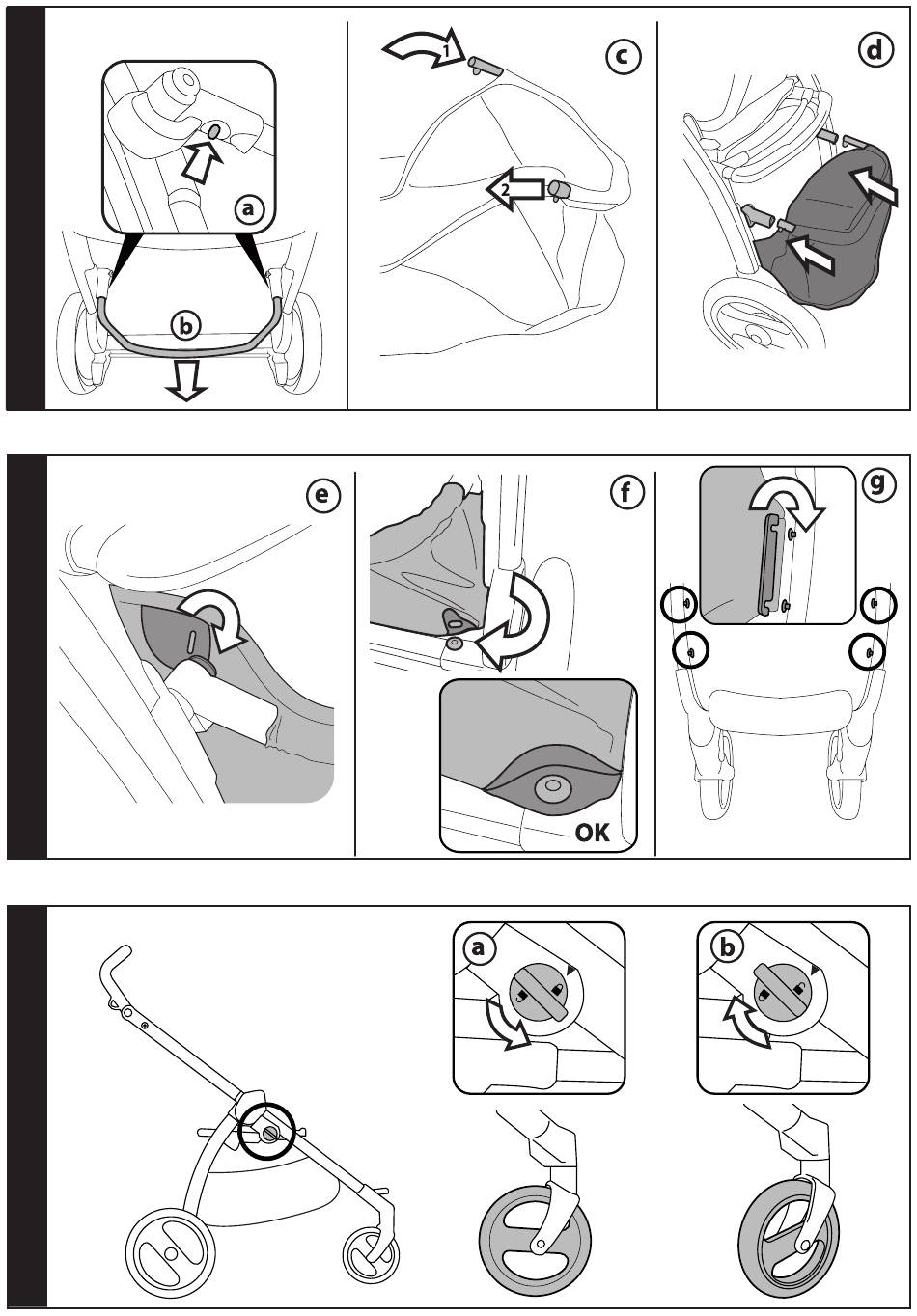 a
b
1
2
c
d
e
f
OK
g
a
b