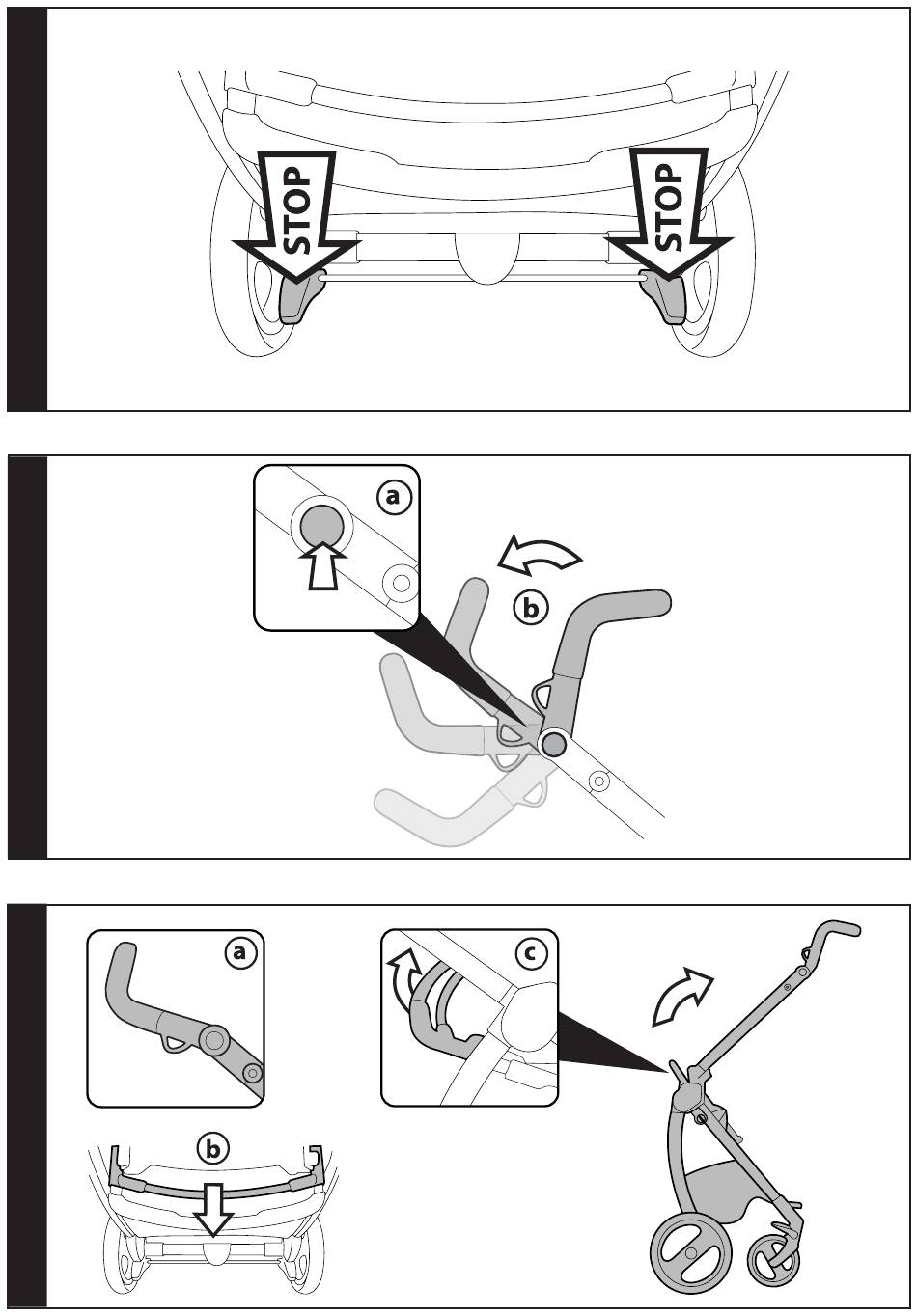 STOP
STOP

a
b

a
c
b