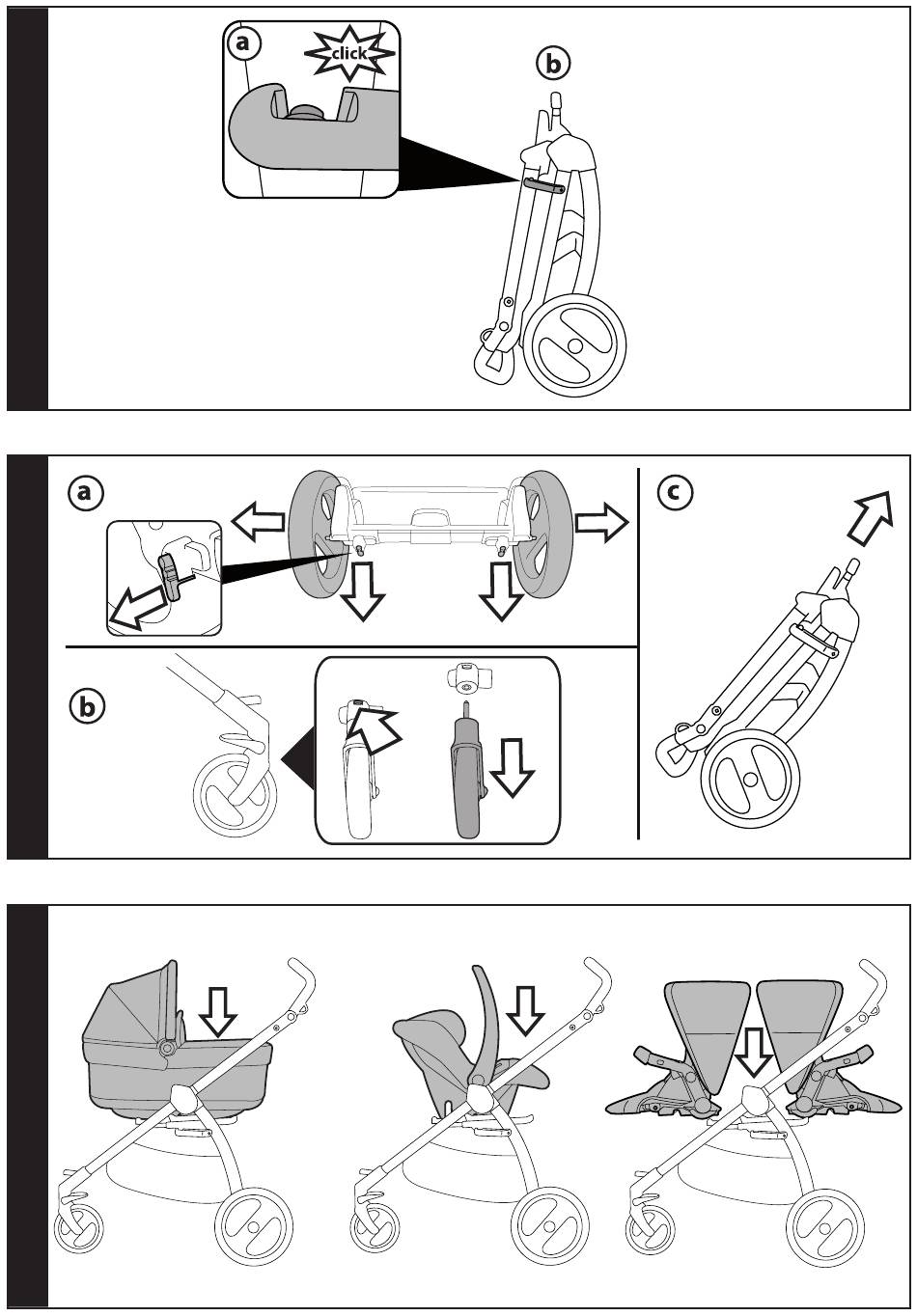 a
click
b

a
c
b