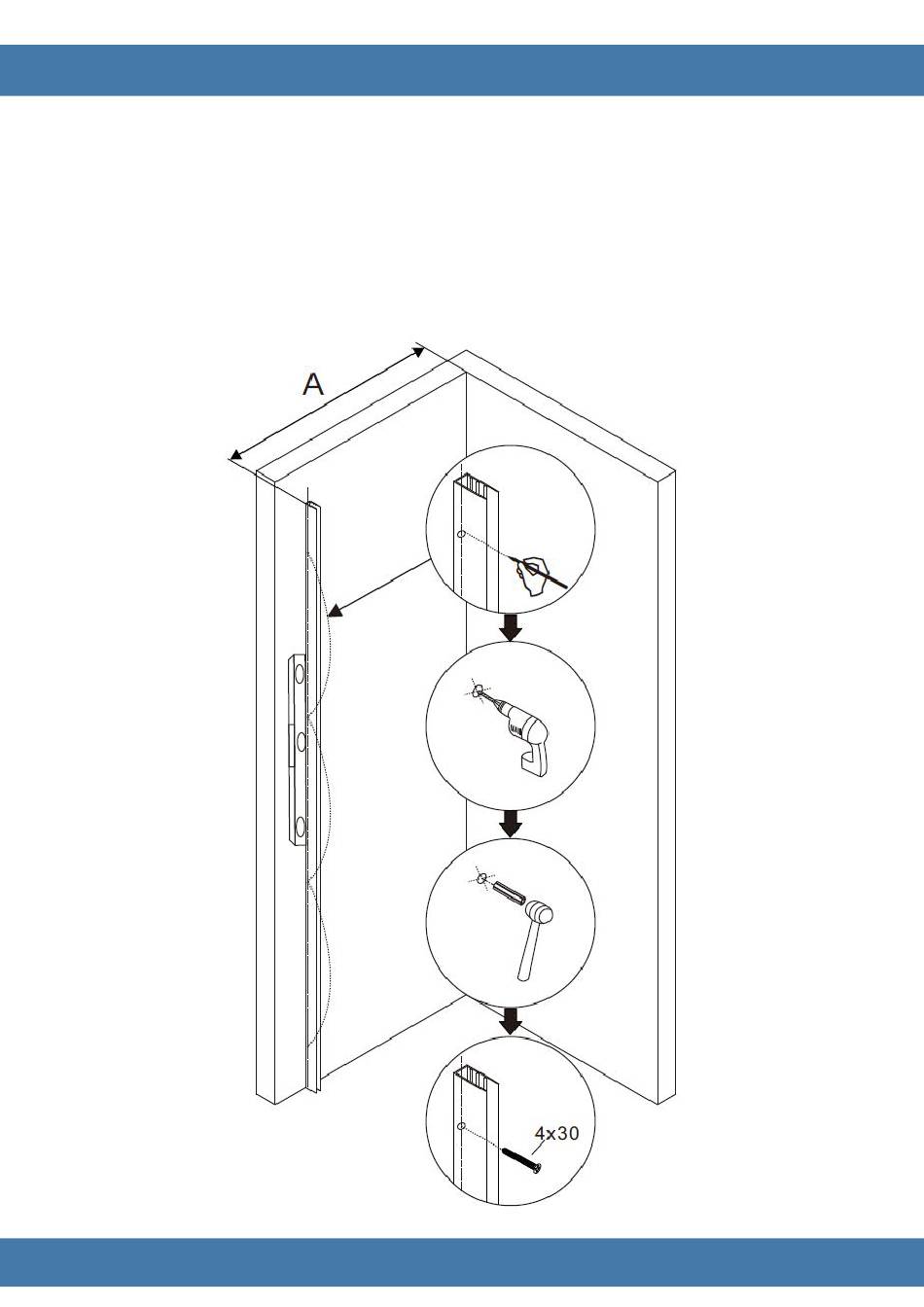 A

4x30