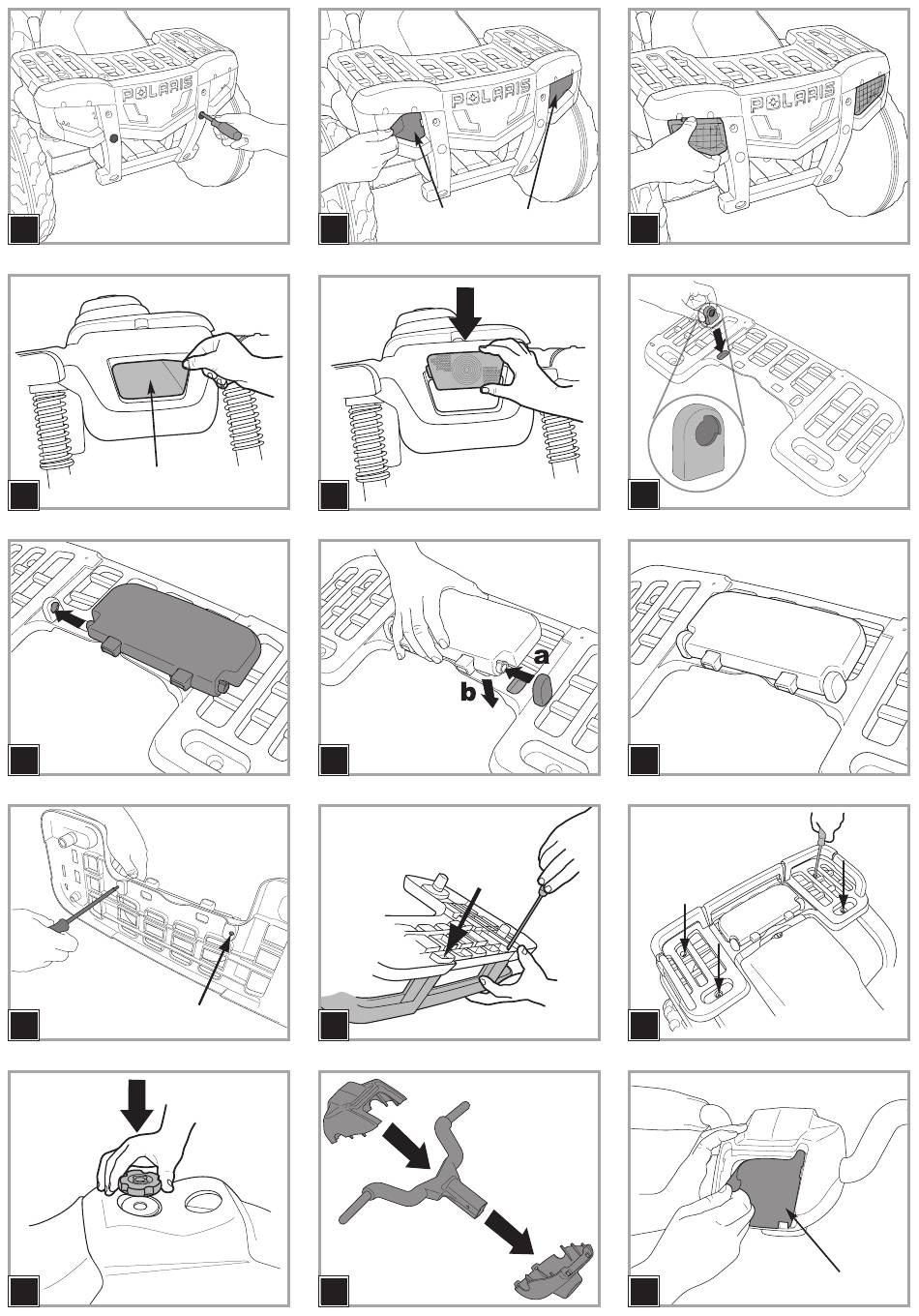 POLARIS

POLARIS

POLARIS

a

b