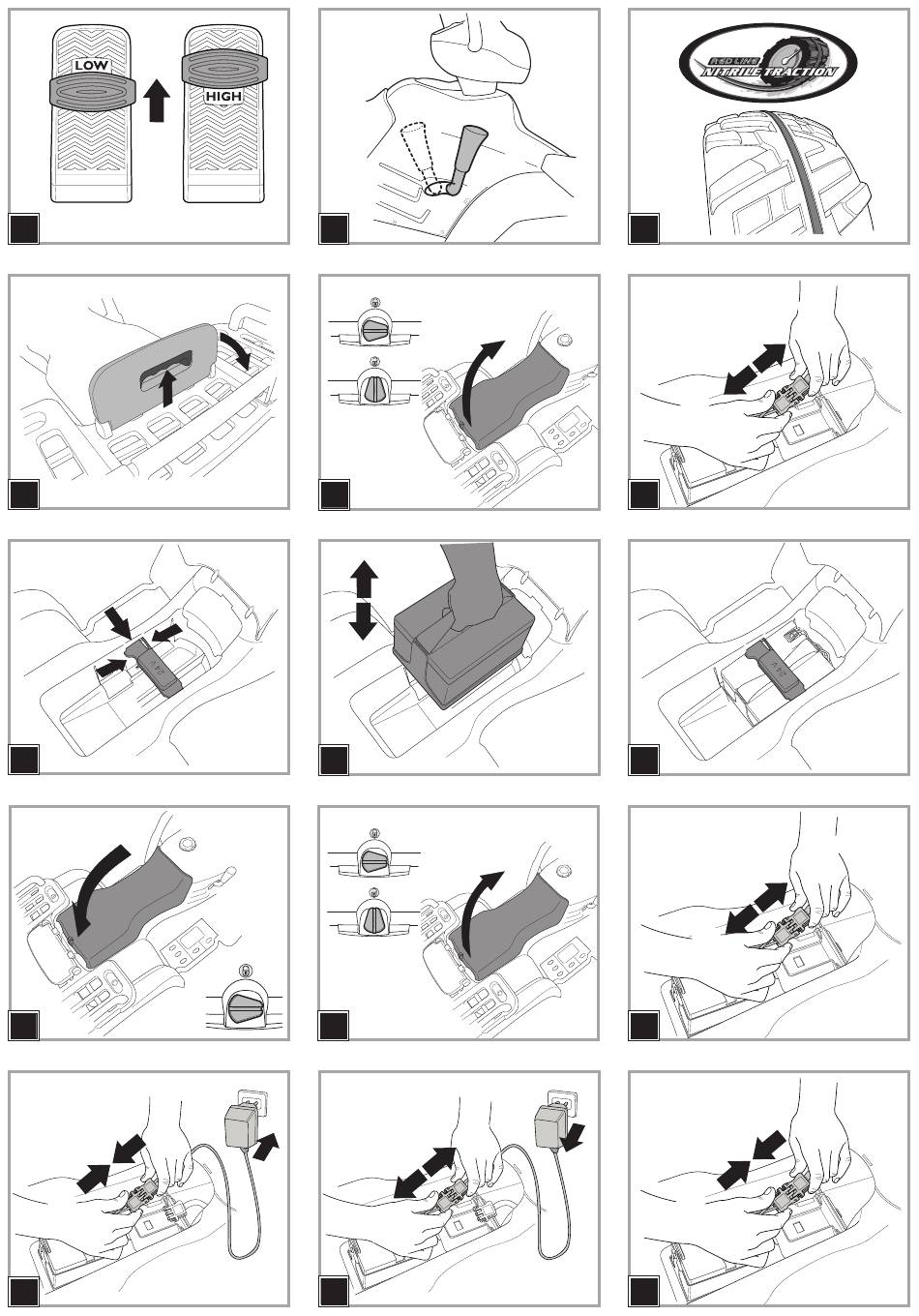 LOW

HIGH

RED LINE
NITRILE TRACTION