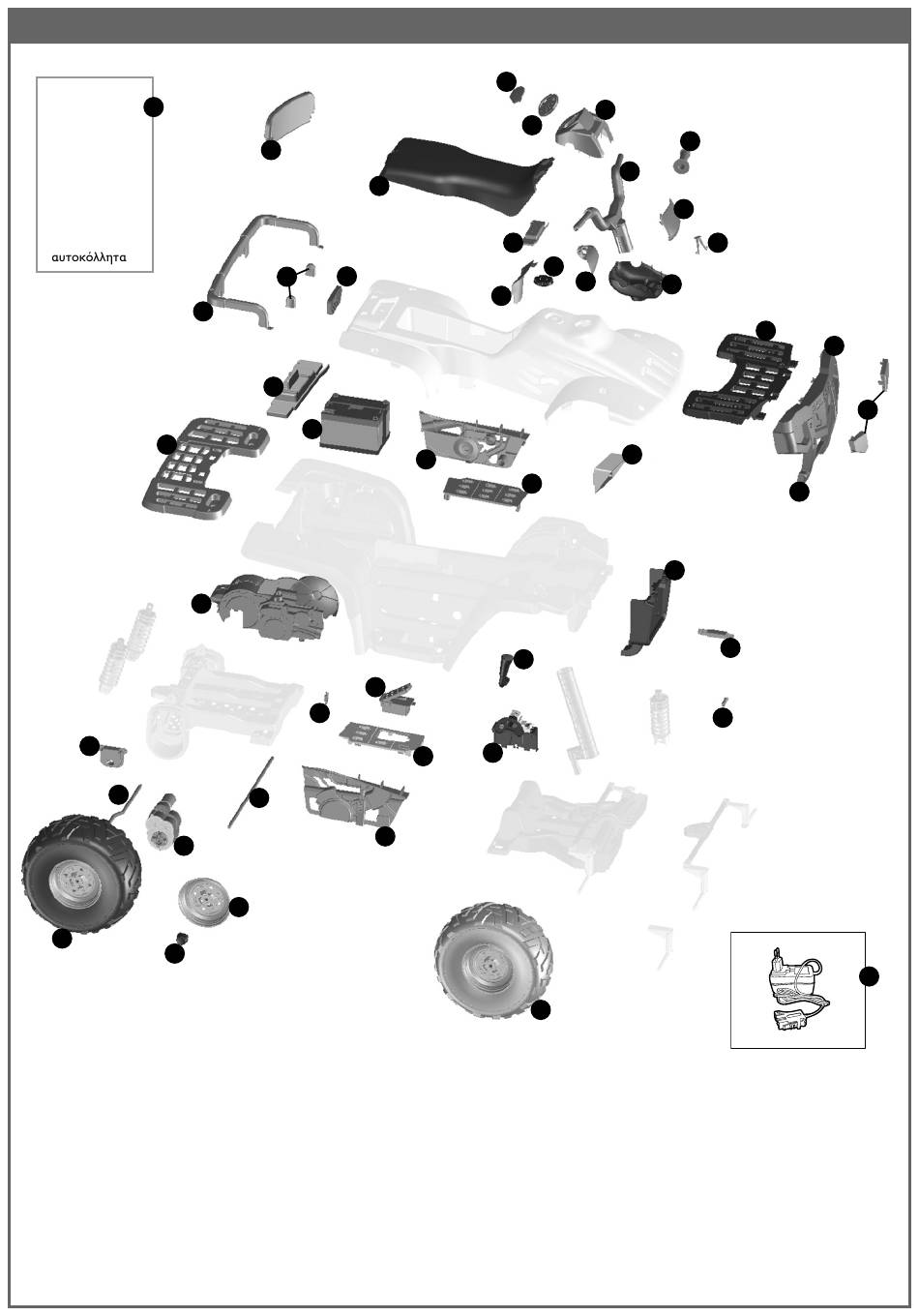 αυτοκόλλητα