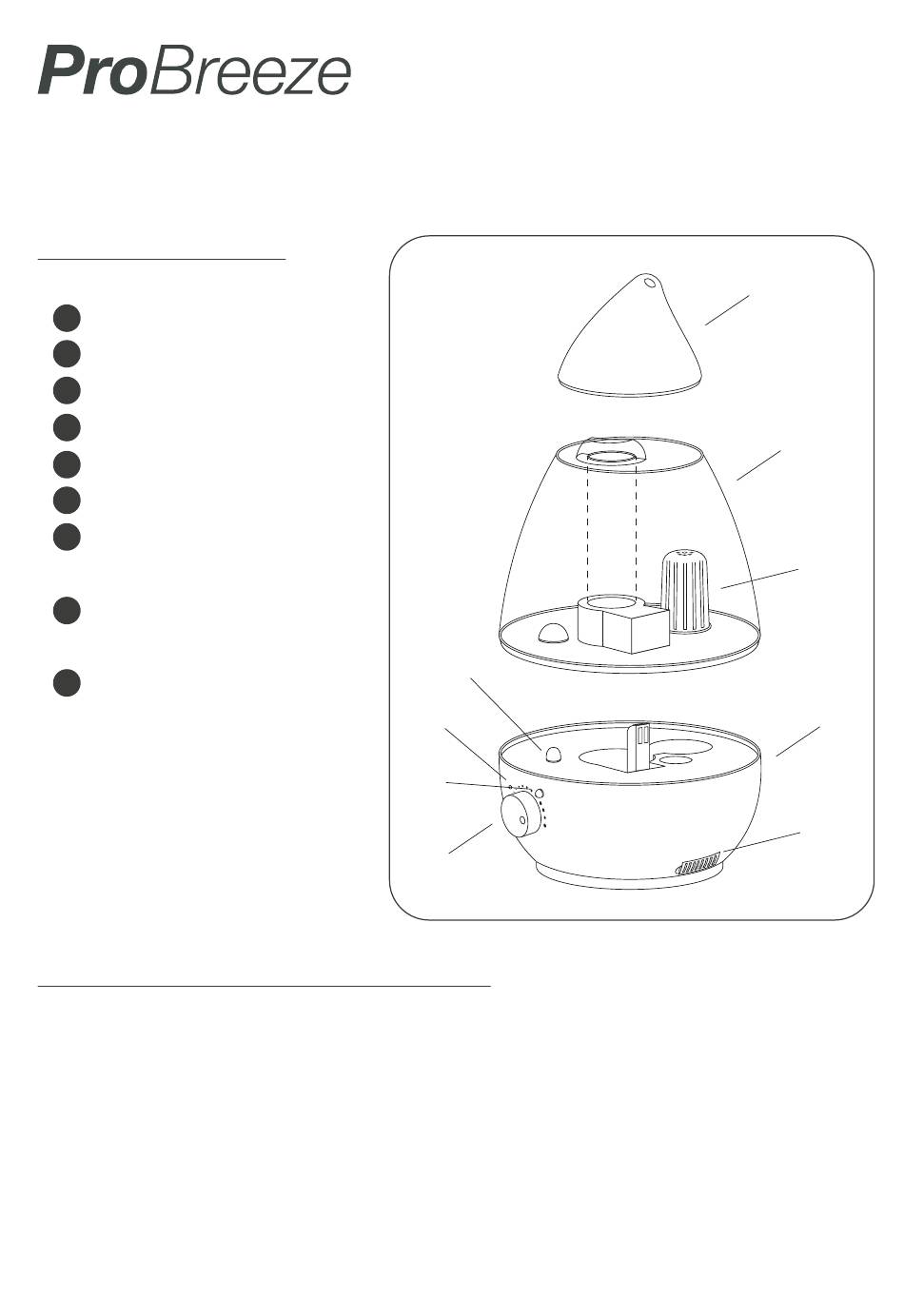 ProBreeze