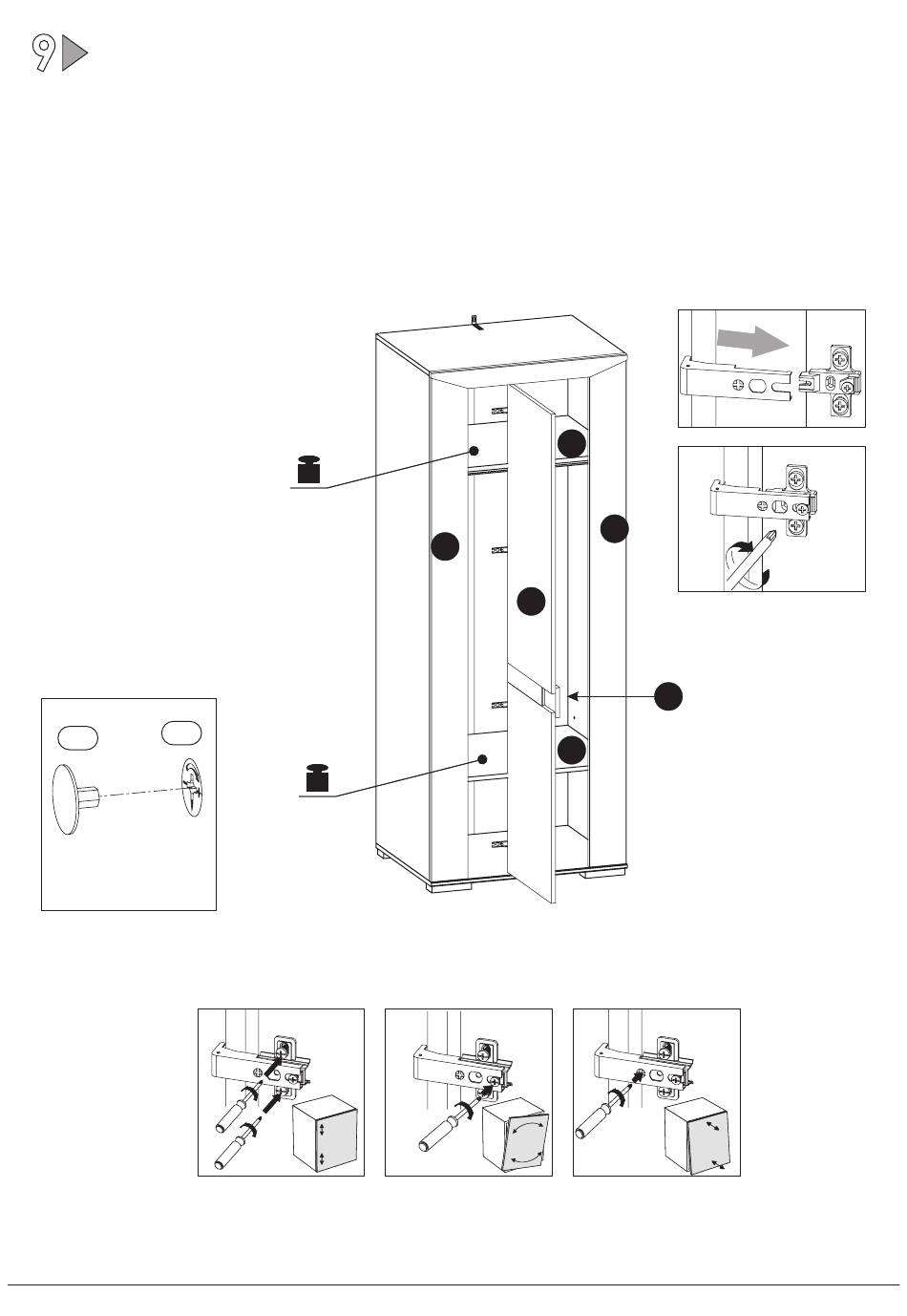 9