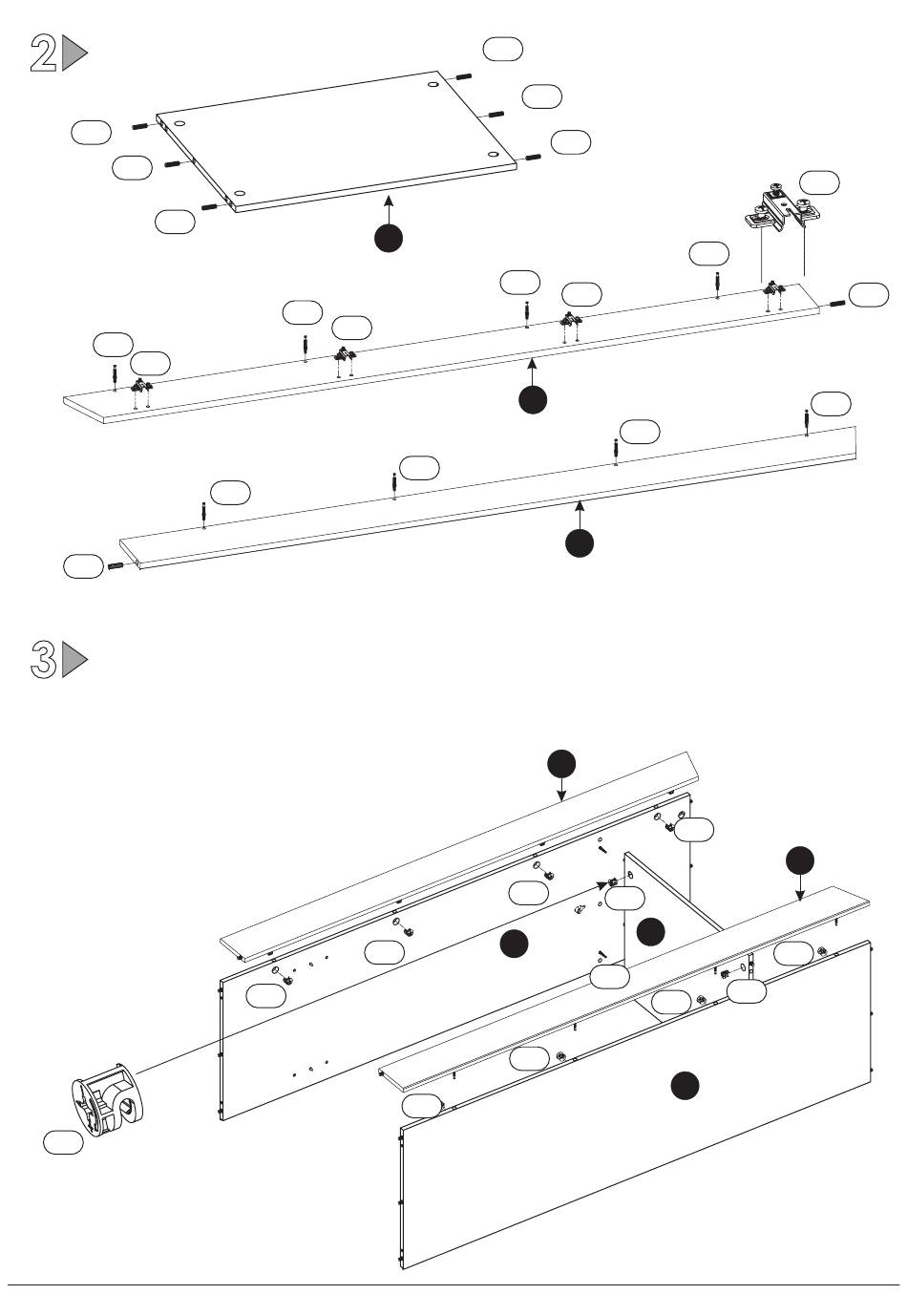 2

3