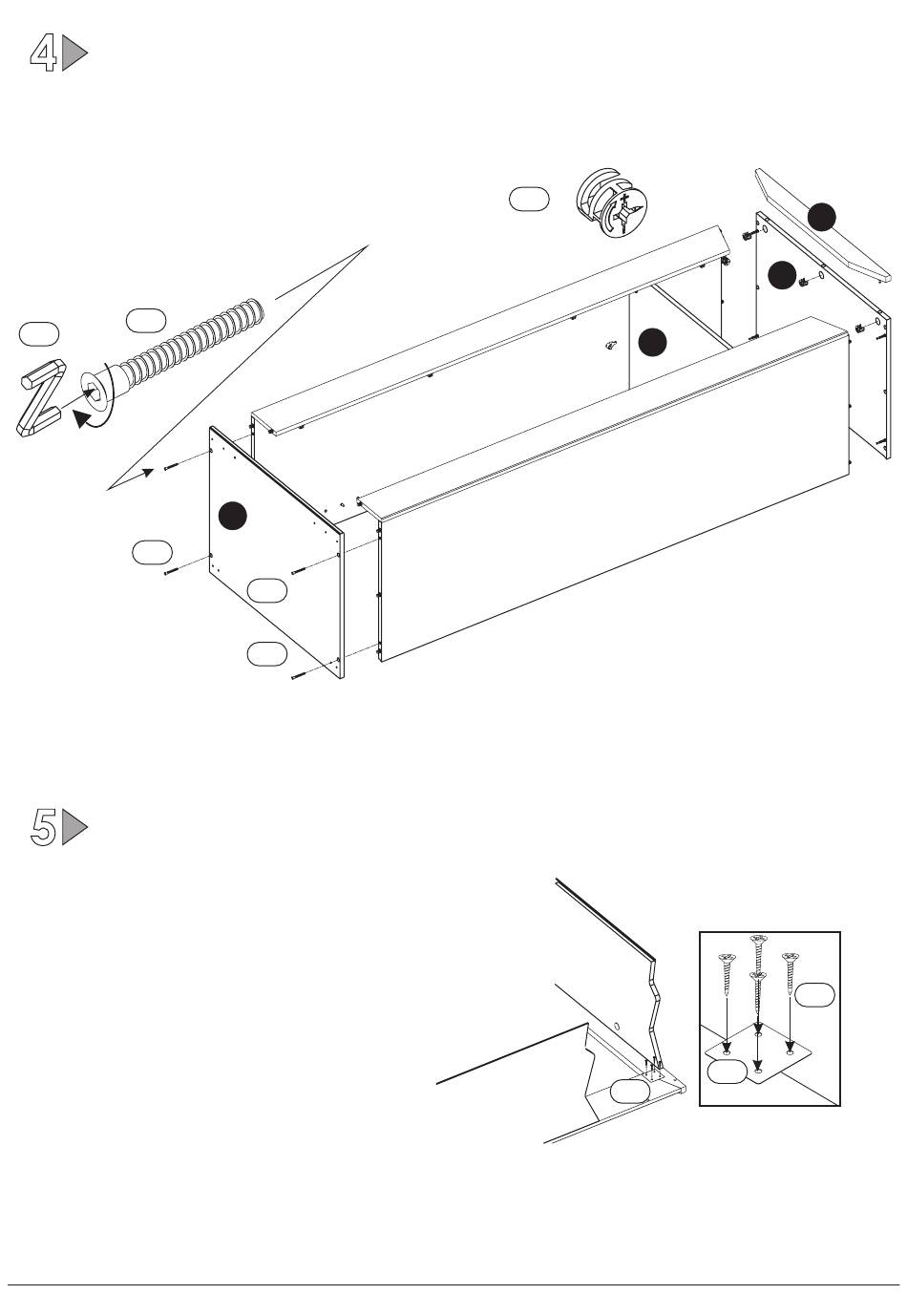 4

5