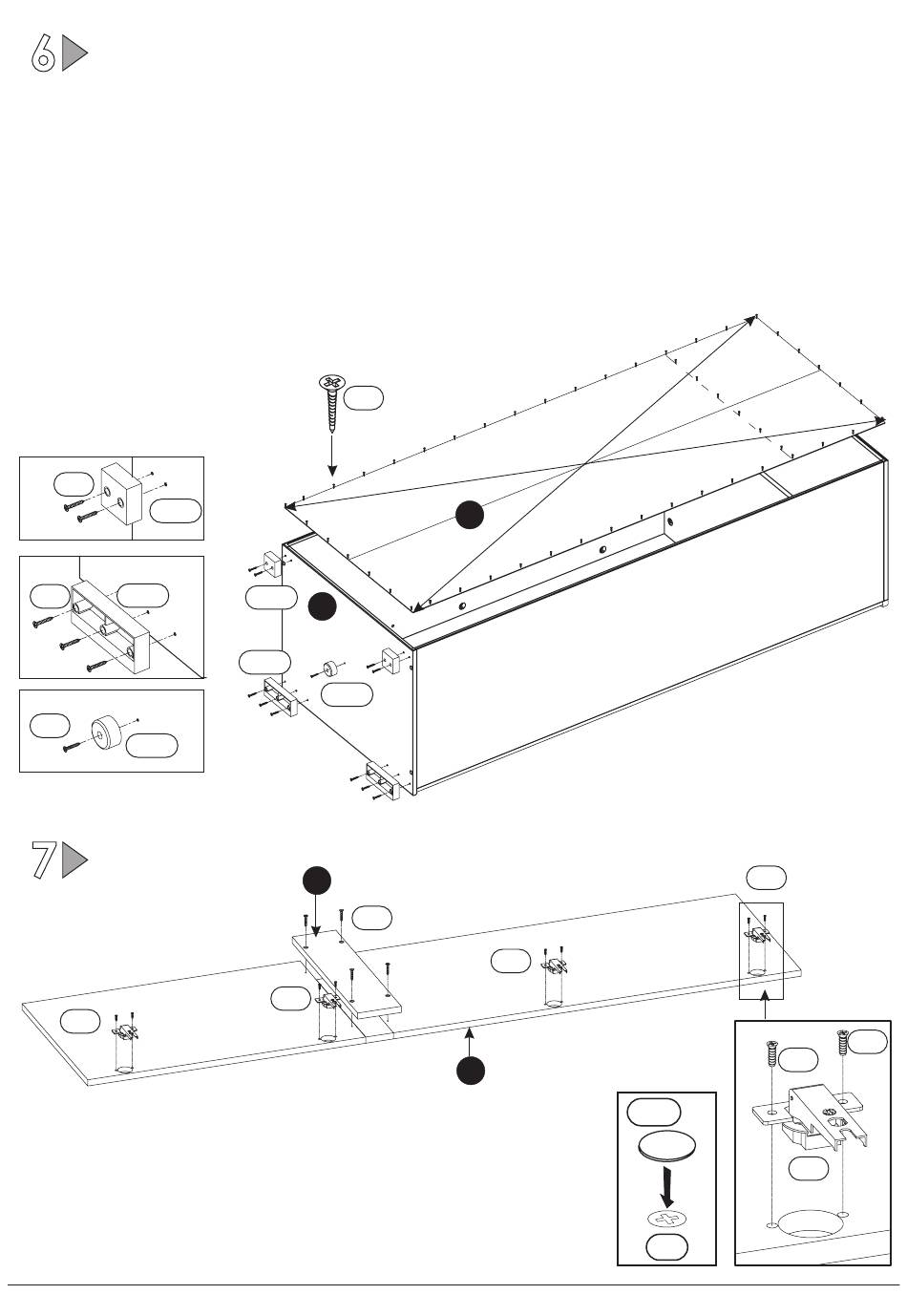 6

7