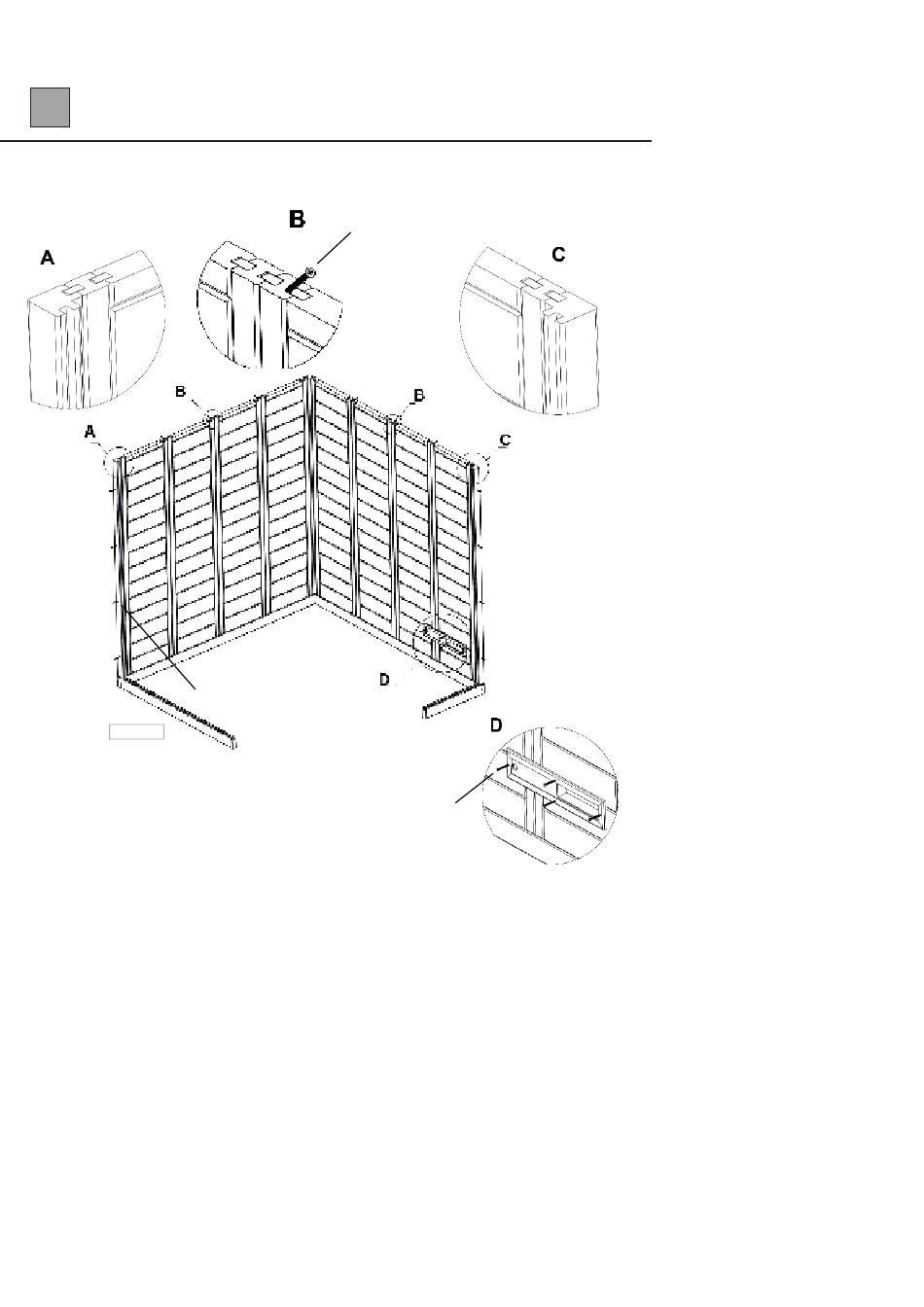 B

A

C

B

B

A

C

D

D