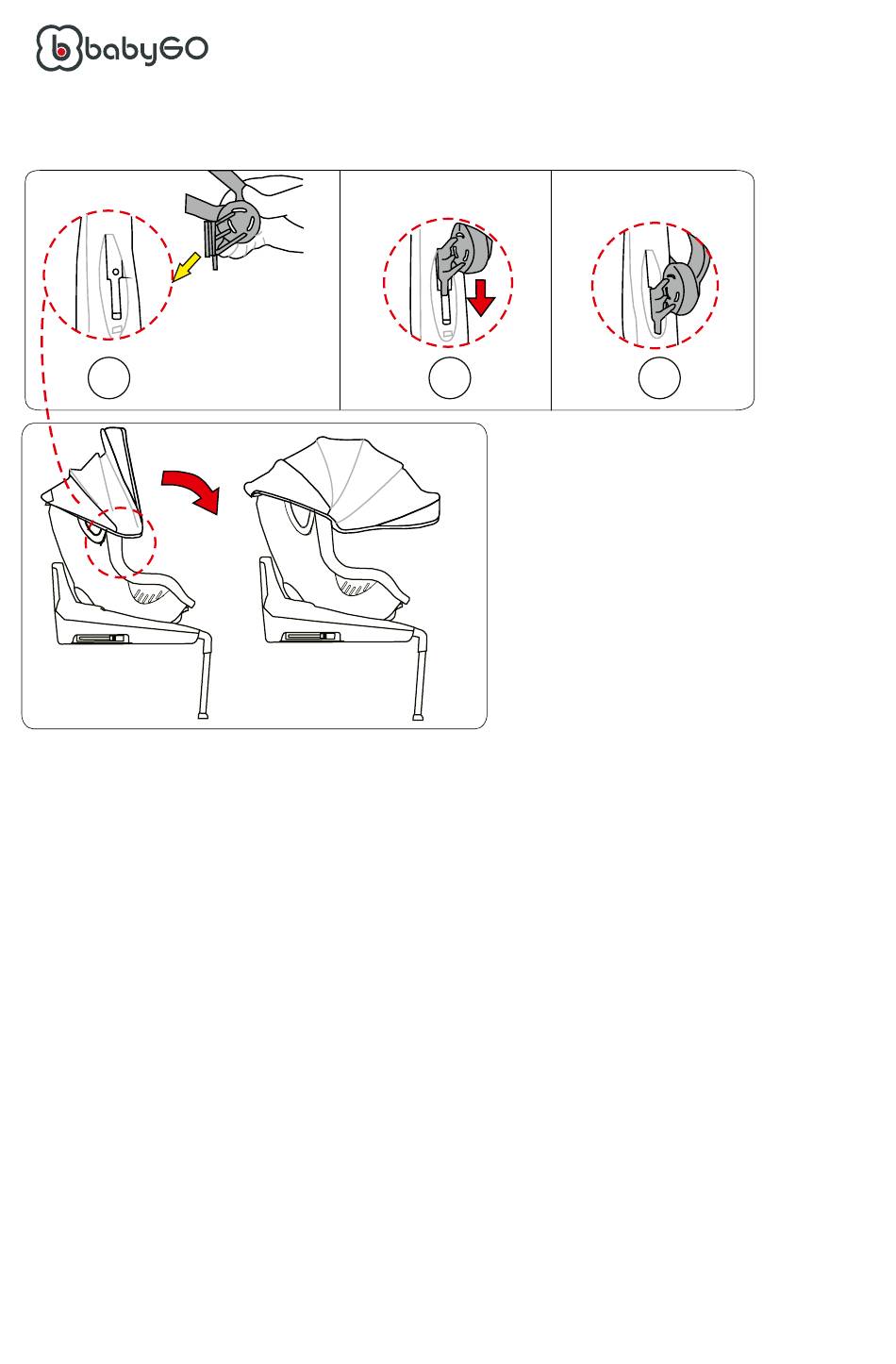 babyGO