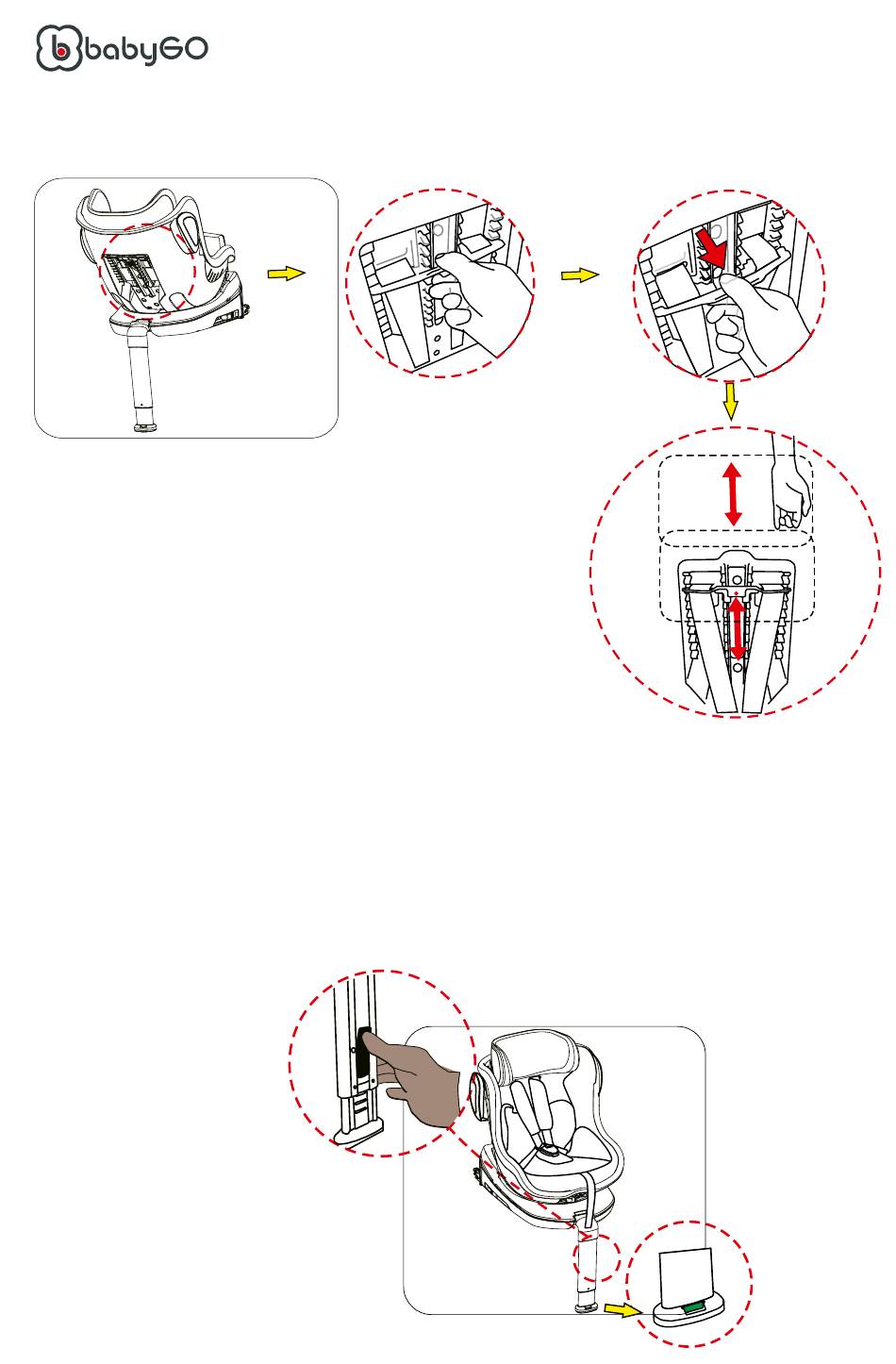 babyGO