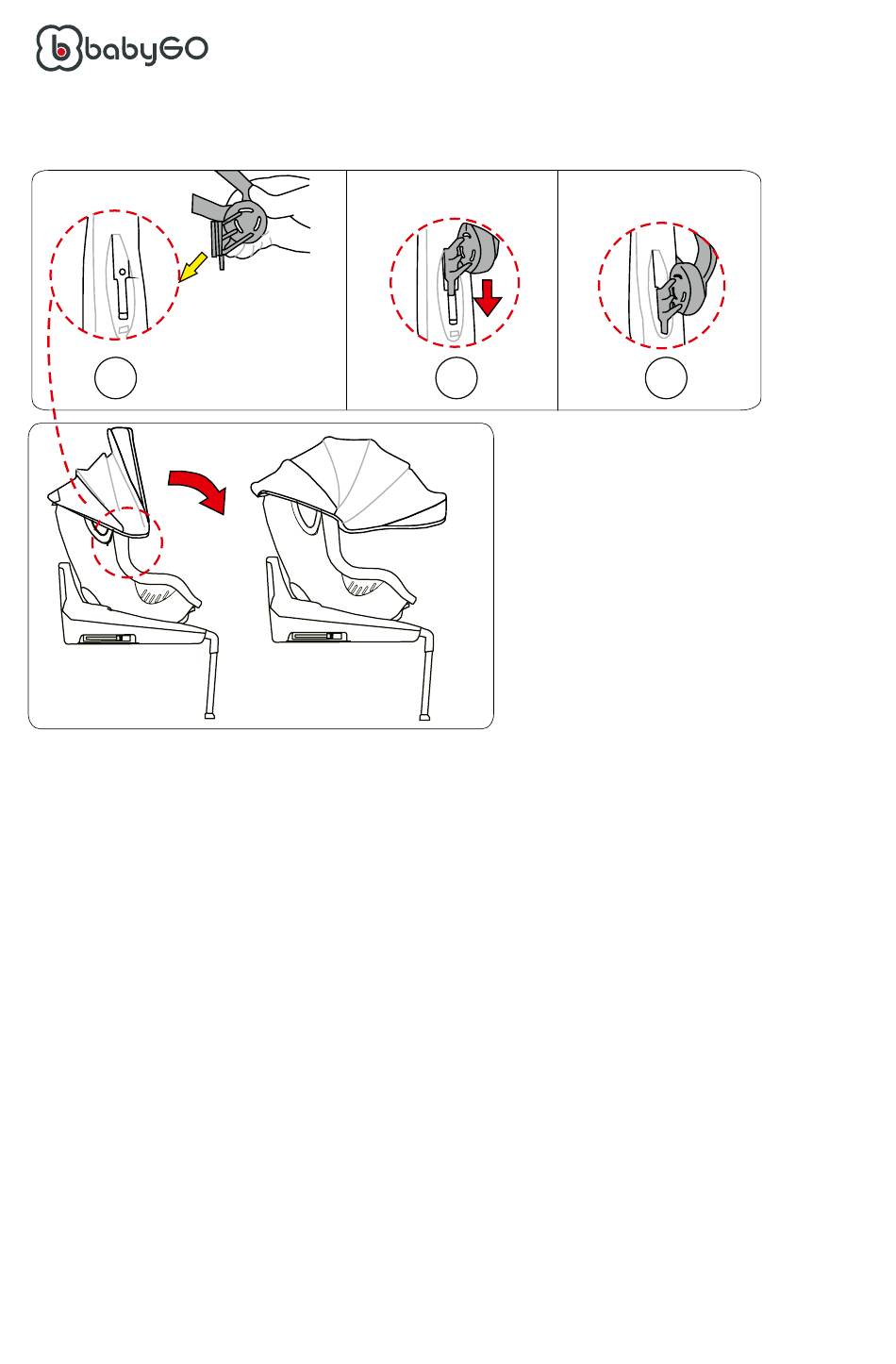 babyGO