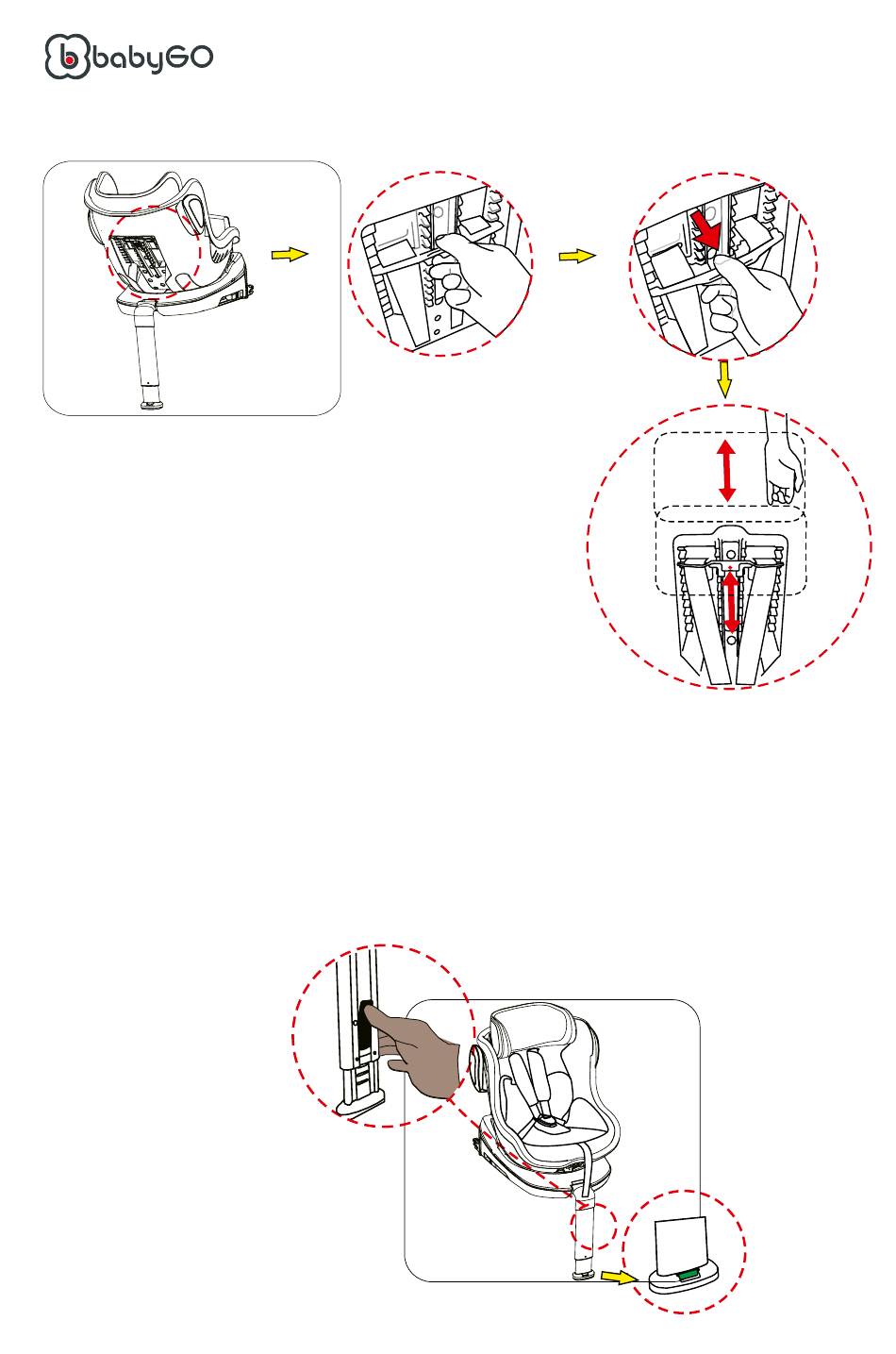 babyGO