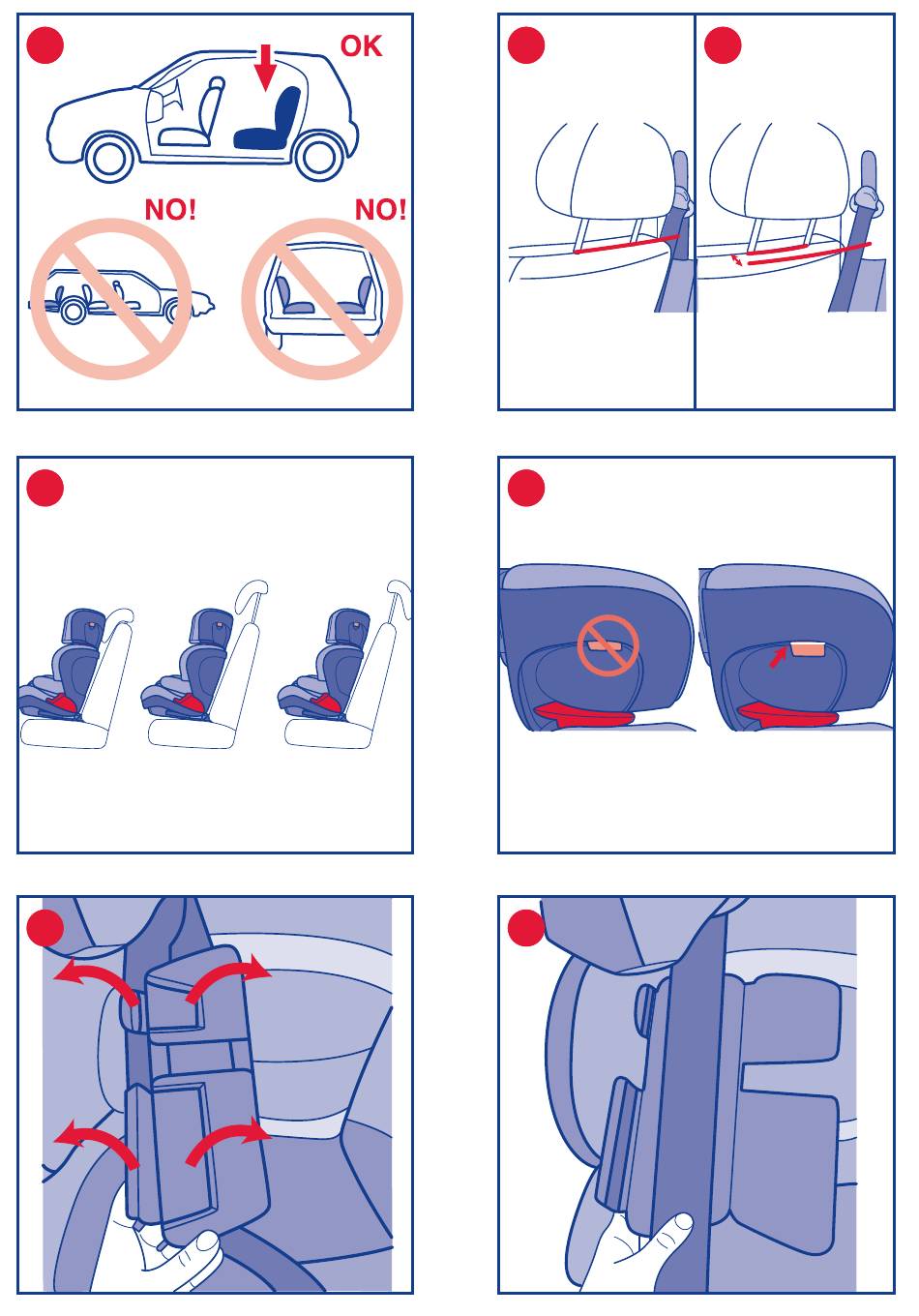 OK

NO!

NO!